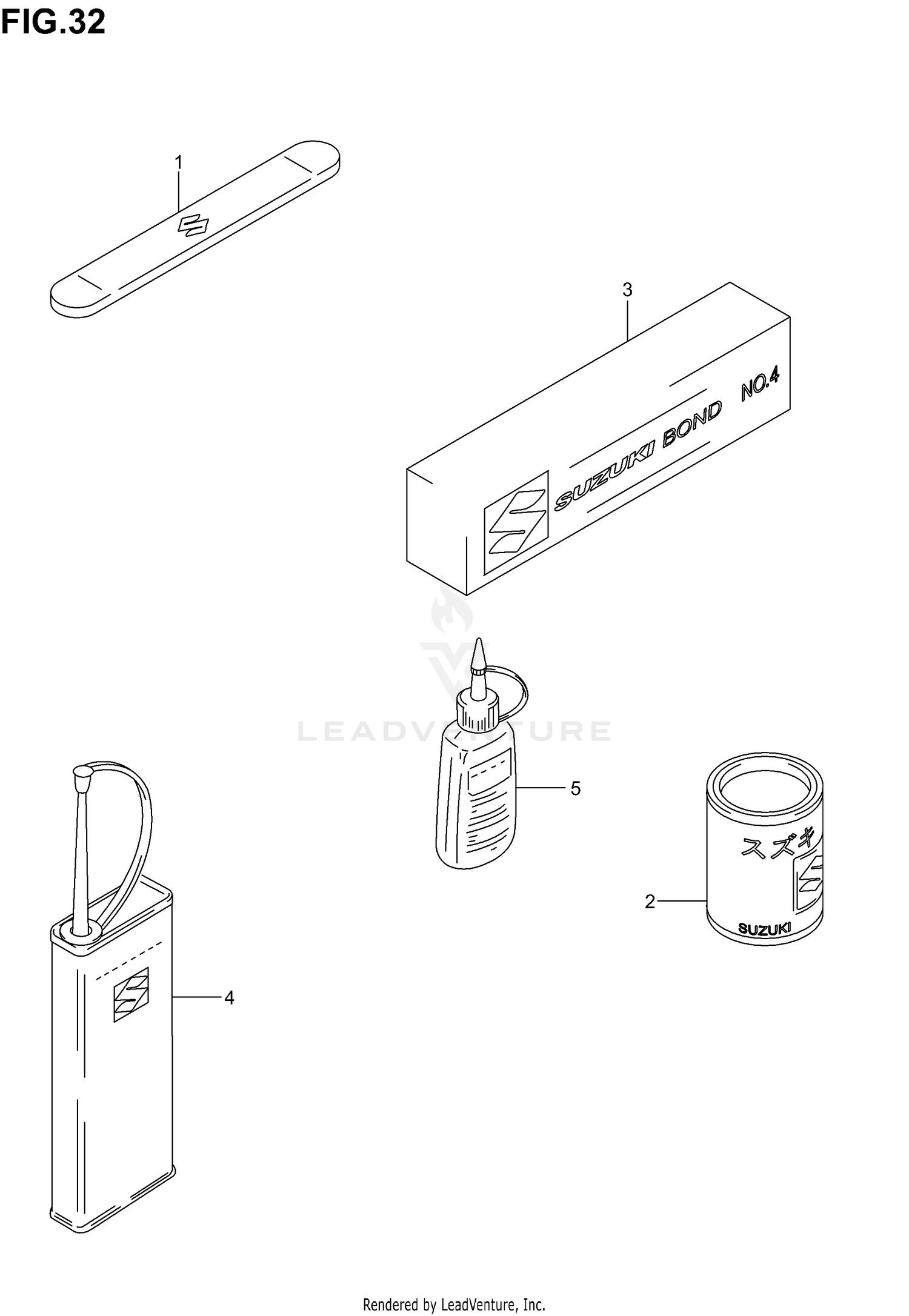 FIG.32

1

3

SUZUKI BOND NO.4

LEADVENTURE

5

スズキ

SUZUKI

2

4

Rendered by LeadVenture, Inc.