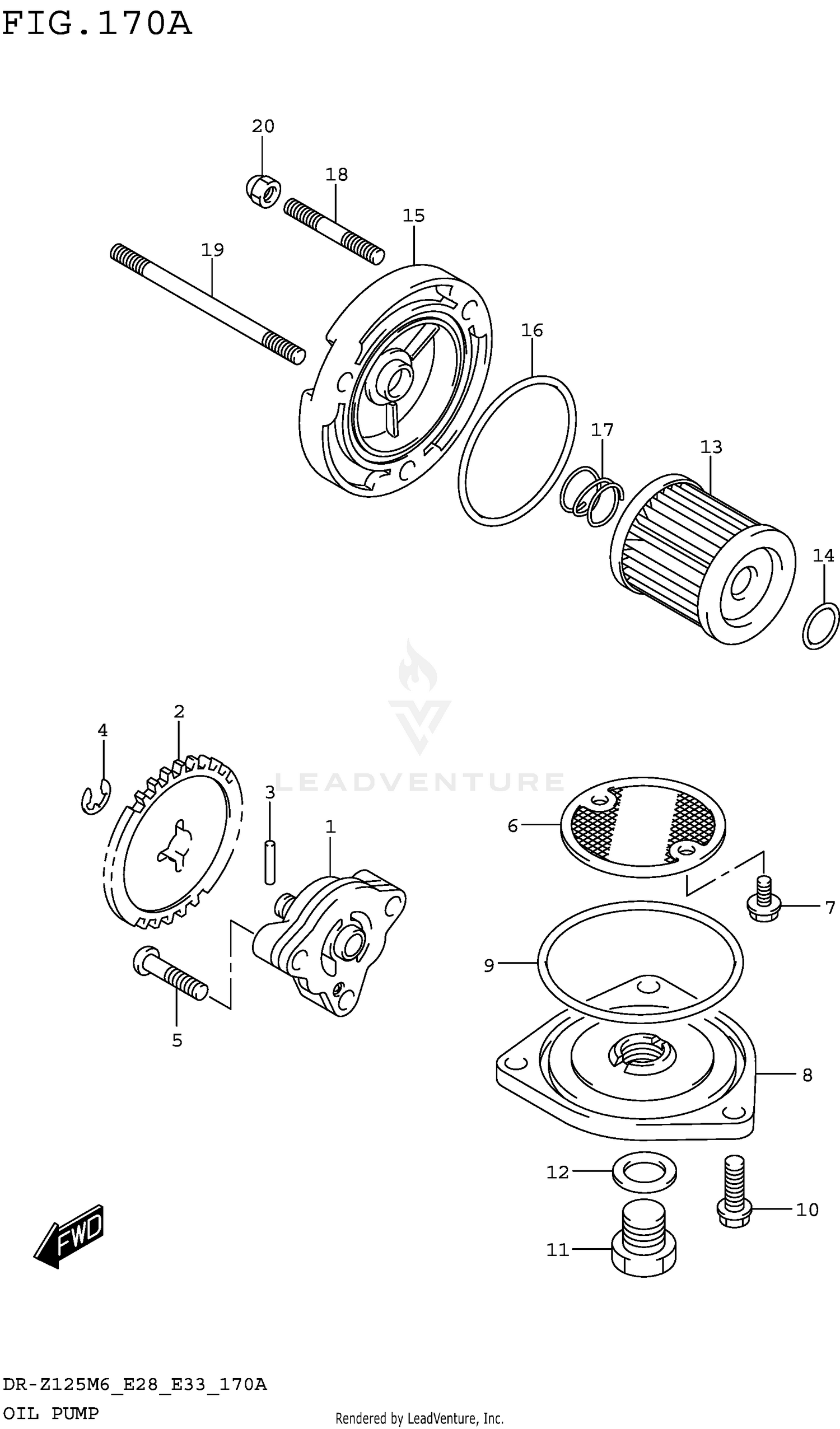 FIG.170A

20
18
15
19
16
17
13
14

LEADVENTURE

2
4
3
1
6
7
9
5
8
12
10
11
FWD

DR-Z125M6_E28_E33_170A
OIL PUMP

Rendered by LeadVenture, Inc.