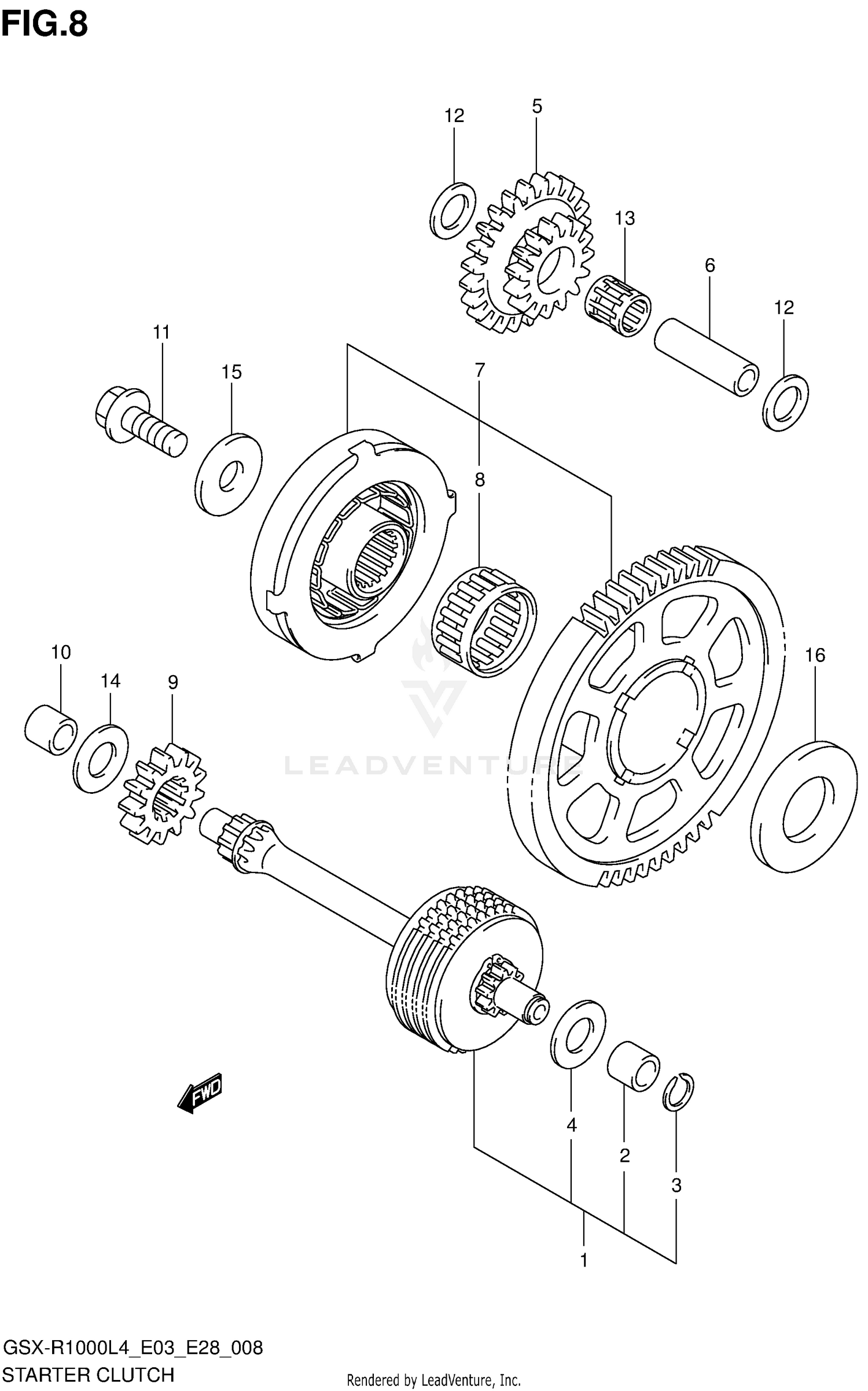 FIG.8

12
5
13
6
12
11
15
7
8
10
14
9
16
LEADVENTURE
FWD
4
2
3
1

GSX-R1000L4_E03_E28_008
STARTER CLUTCH
Rendered by LeadVenture, Inc.