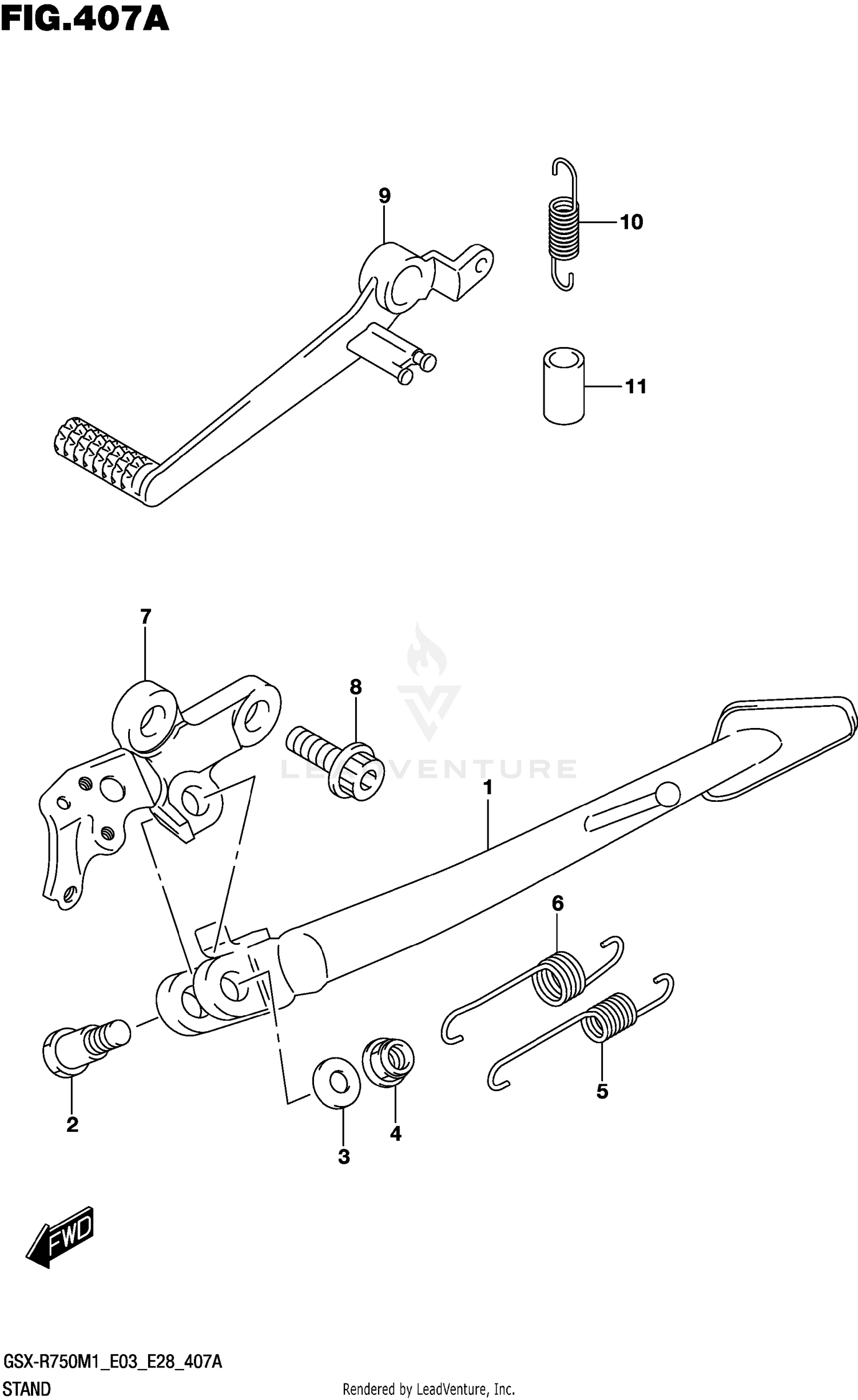 FIG.407A

9
10
11

7
8
LEADVENTURE
1
6
5
2
3
4

FWD

GSX-R750M1_E03_E28_407A
STAND

Rendered by LeadVenture, Inc.