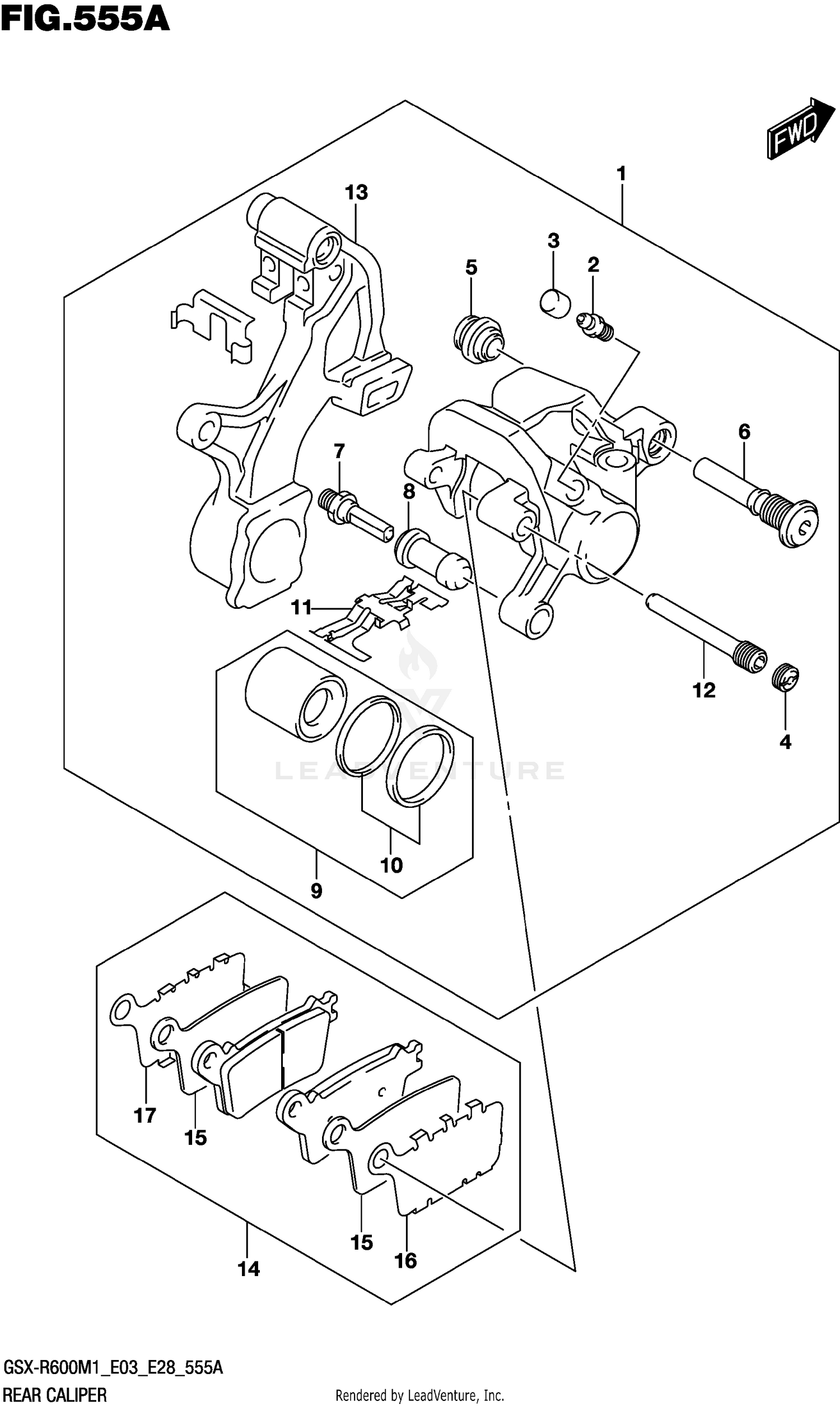 FIG.555A

FWD

1
13
3
2
5
6
7
8
11
12
4
LEADVENTURE
10
9
17
15
15
16
14

GSX-R600M1_E03_E28_555A
REAR CALIPER
Rendered by LeadVenture, Inc.