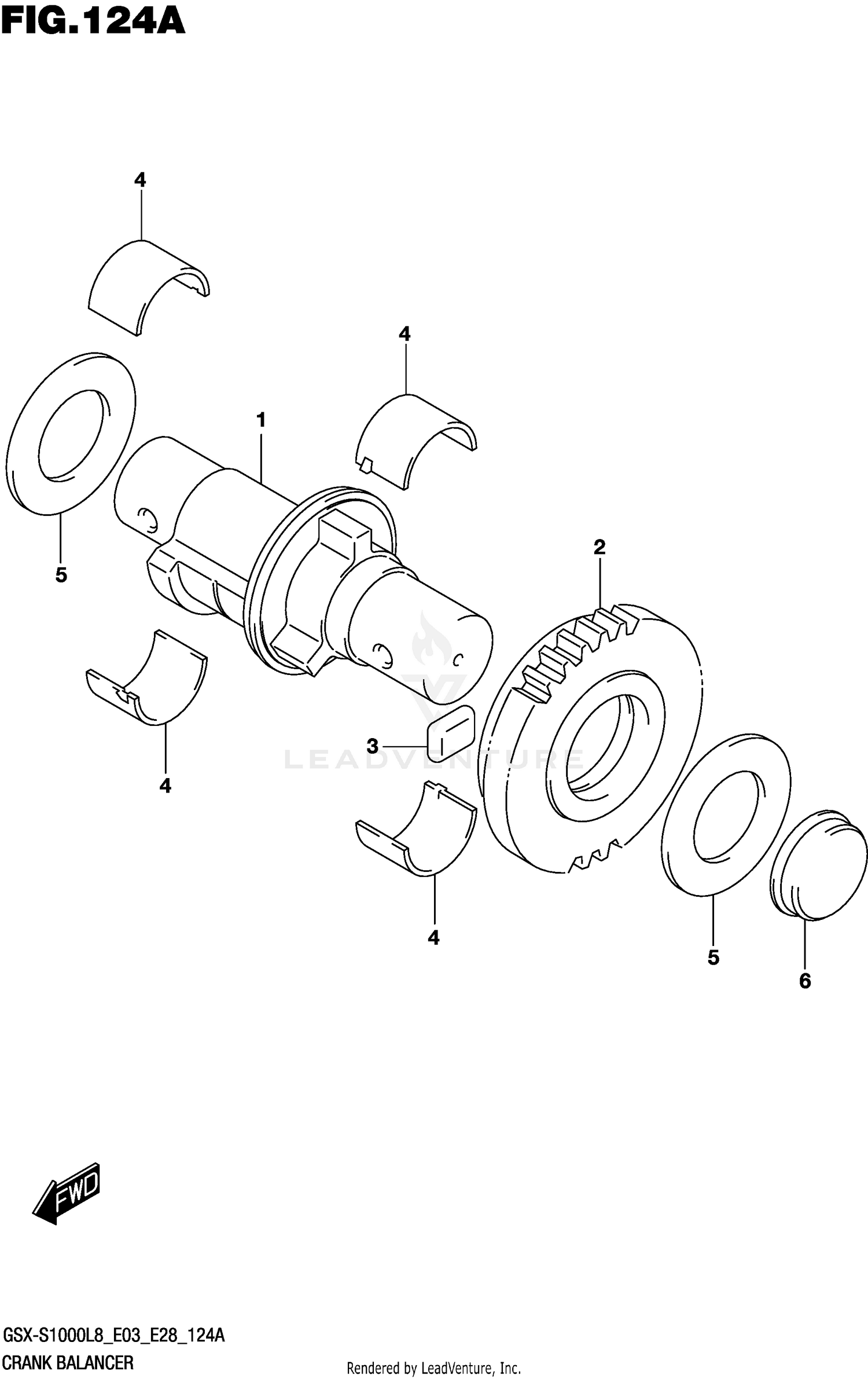 FIG.124A

4

4

1

5

2

4

3

LEADVENTURE

4

5

6

FWD

GSX-S1000L8_E03_E28_124A

CRANK BALANCER

Rendered by LeadVenture, Inc.