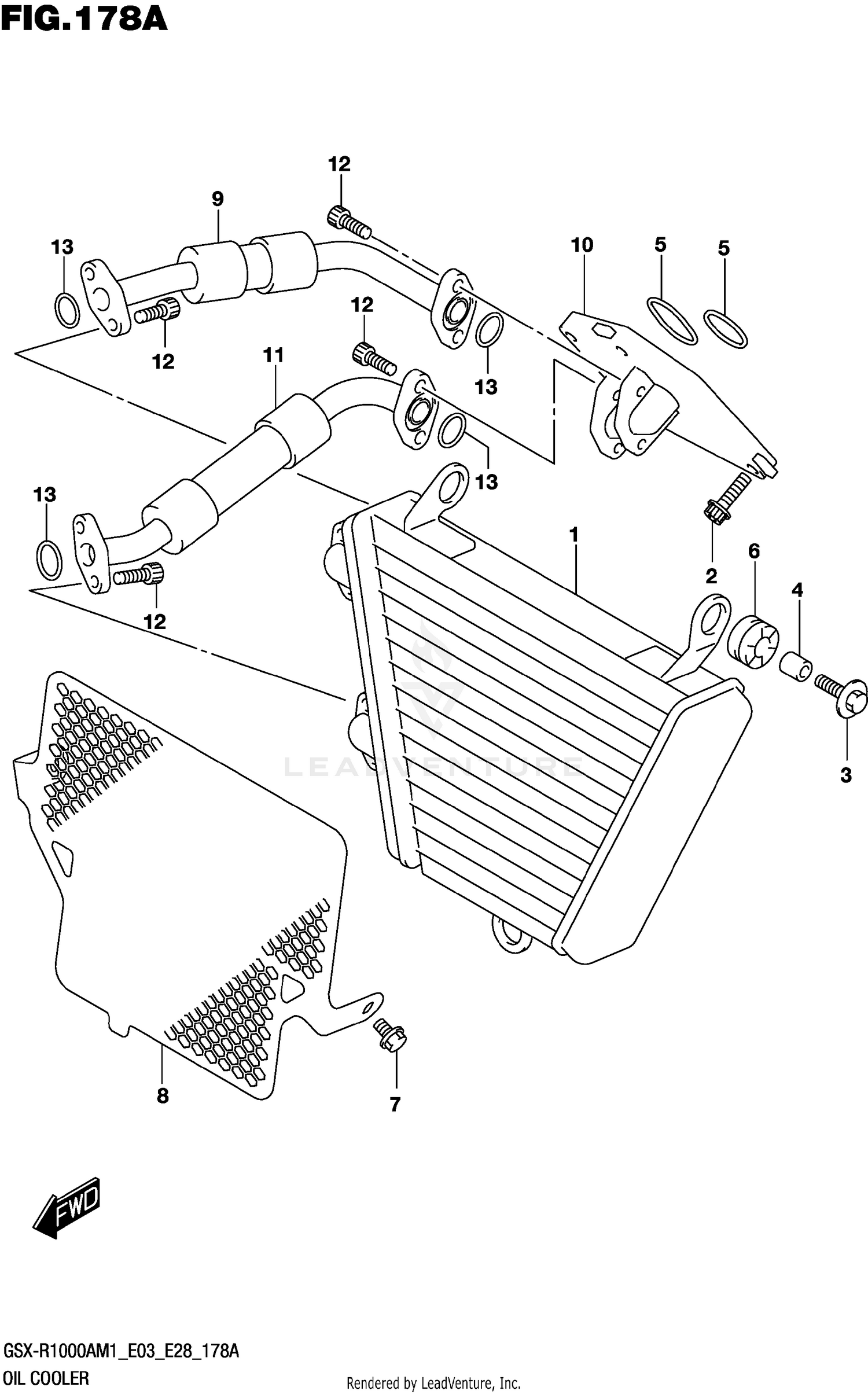 FIG.178A

12
9
13
10
5
5
12
12
11
13
13
13
1
2
6
4
12
3
LEADVENTURE
8
7
FWD

GSX-R1000AM1_E03_E28_178A
OIL COOLER
Rendered by LeadVenture, Inc.