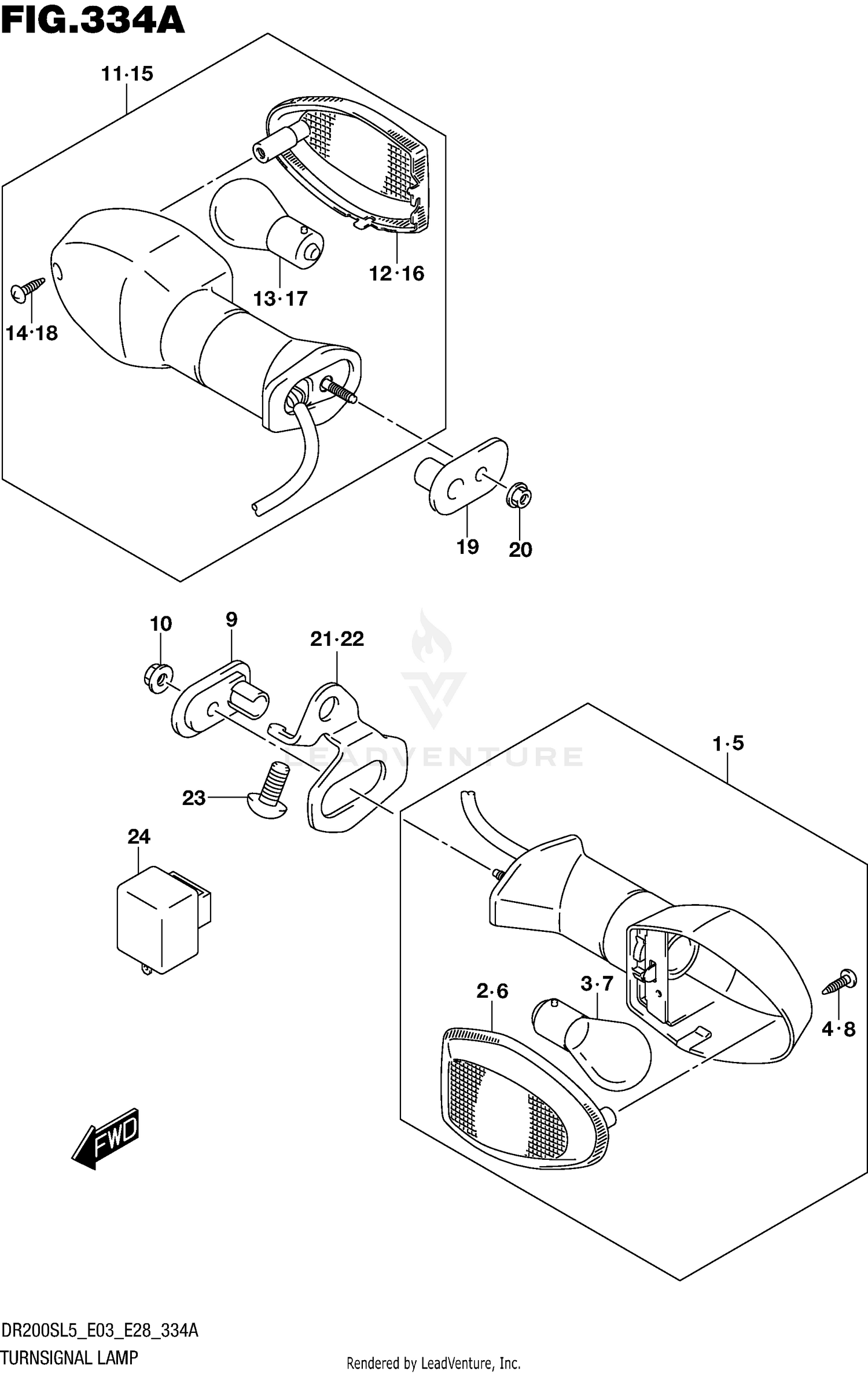 FIG.334A

11·15

12·16

13·17

14·18

19

20

10

9

21·22

LEADVENTURE

1·5

23

24

2·6

3·7

4·8

FWD

DR200SL5_E03_E28_334A

TURNSIGNAL LAMP

Rendered by LeadVenture, Inc.