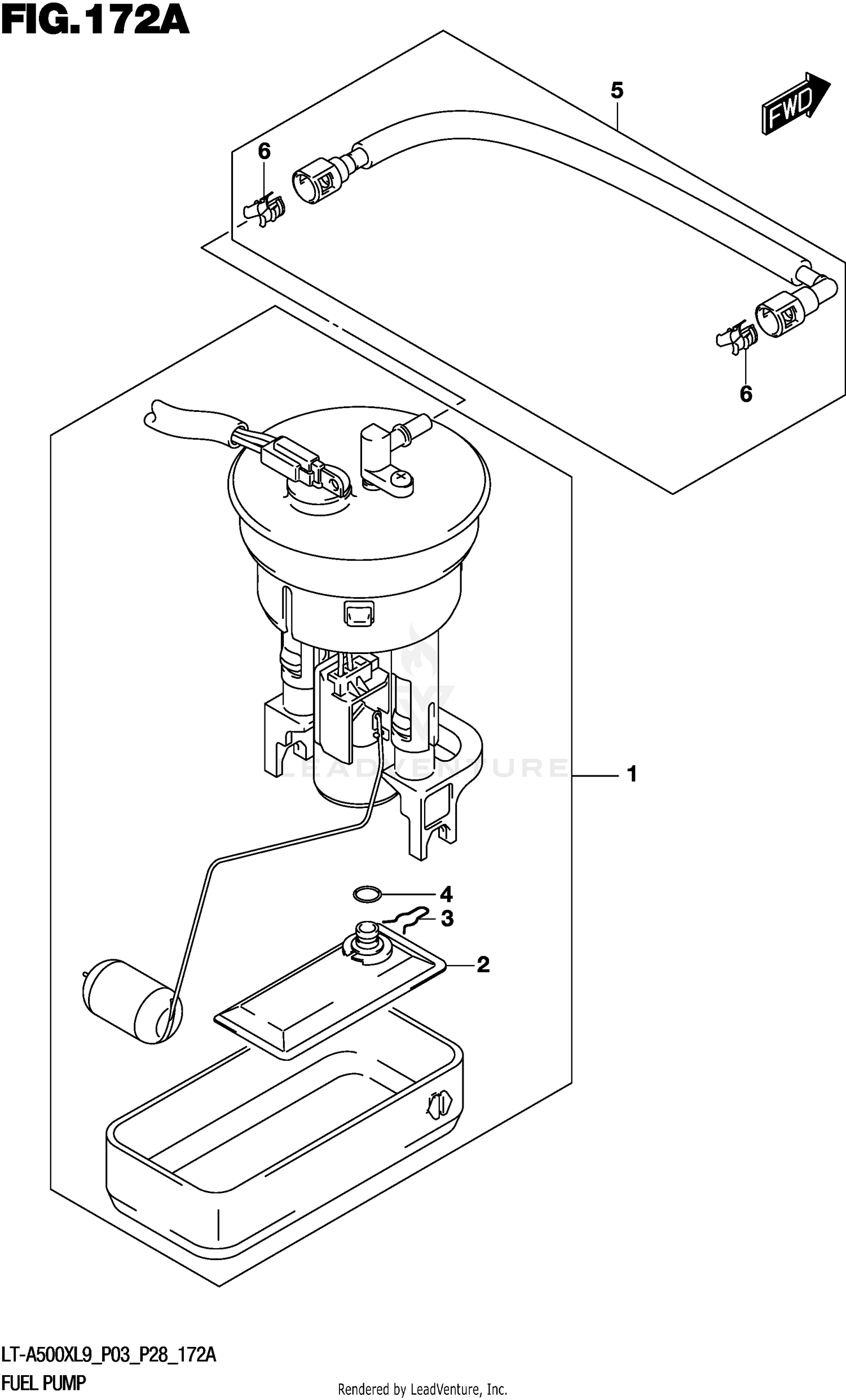 FIG.172A

5

FWD

6

6

LEADVENTURE

1

4

3

2

LT-A500XL9_P03_P28_172A

FUEL PUMP

Rendered by LeadVenture, Inc.