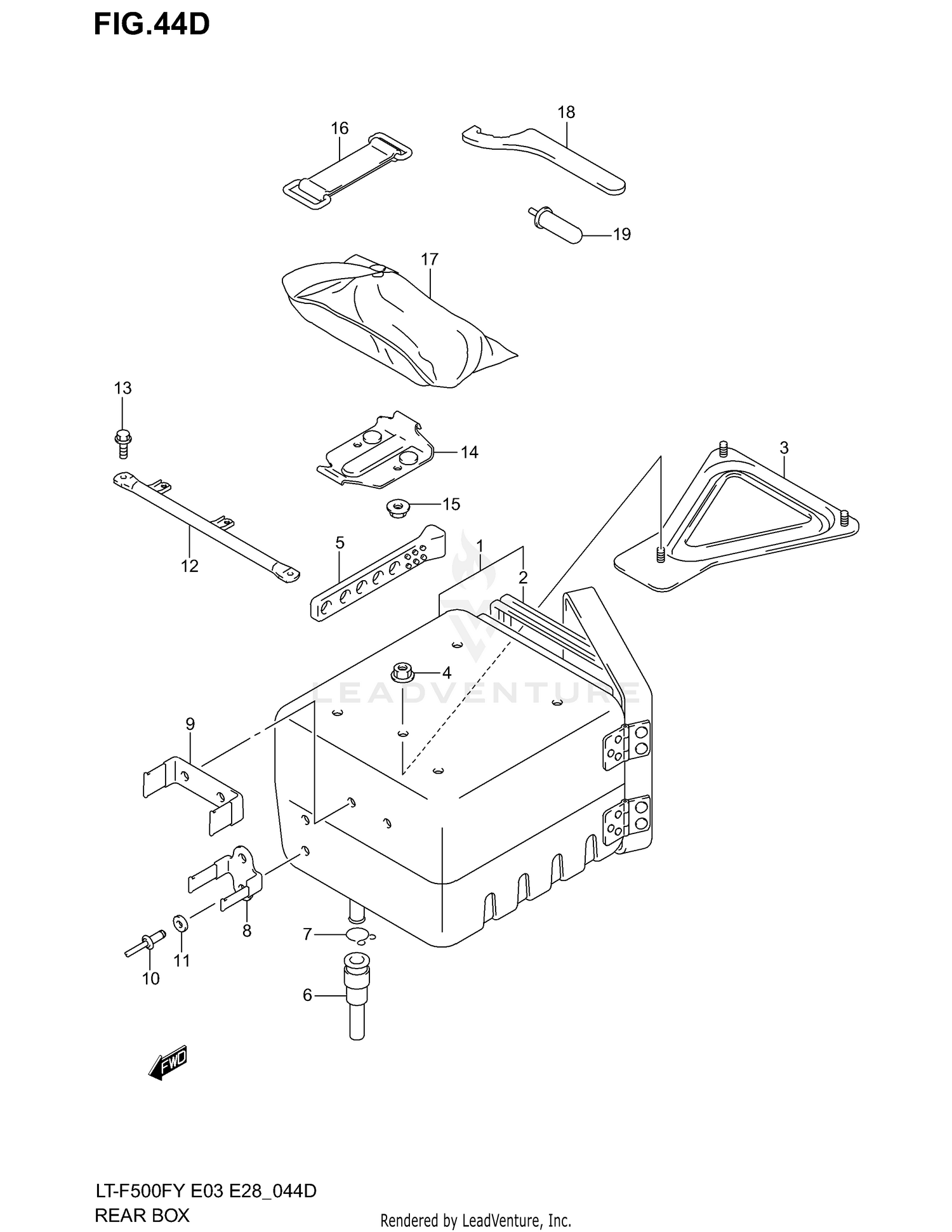 FIG.44D

16
18
19
17
13
14
3
15
12
5
1
2
4
LEADVENTURE
9
8
7
11
10
6
FWD

LT-F500FY E03 E28_044D
REAR BOX

Rendered by LeadVenture, Inc.