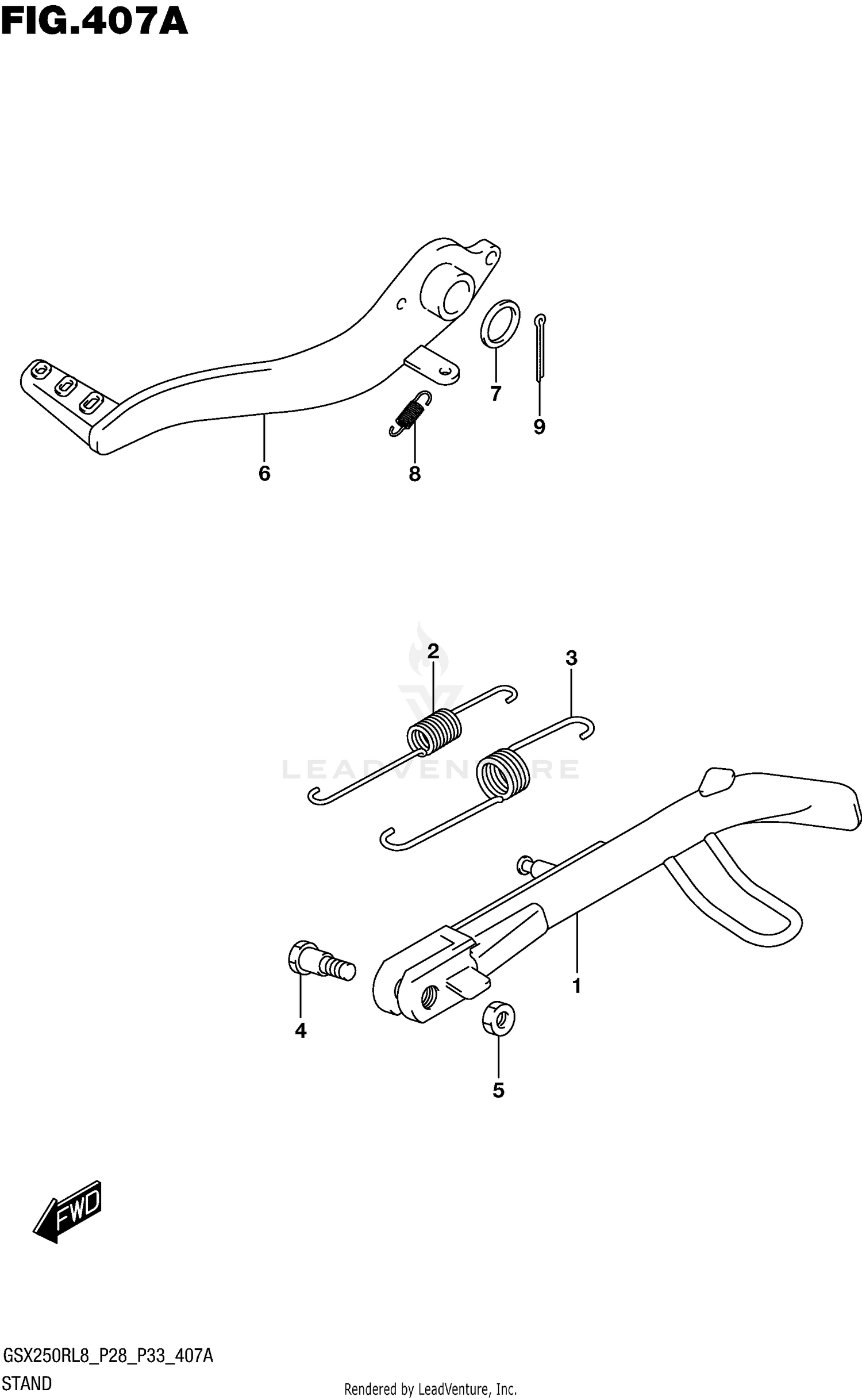 FIG.407A

7
9
6
8

2
3
LEADVENTURE
1
4
5

FWD

GSX250RL8_P28_P33_407A
STAND

Rendered by LeadVenture, Inc.