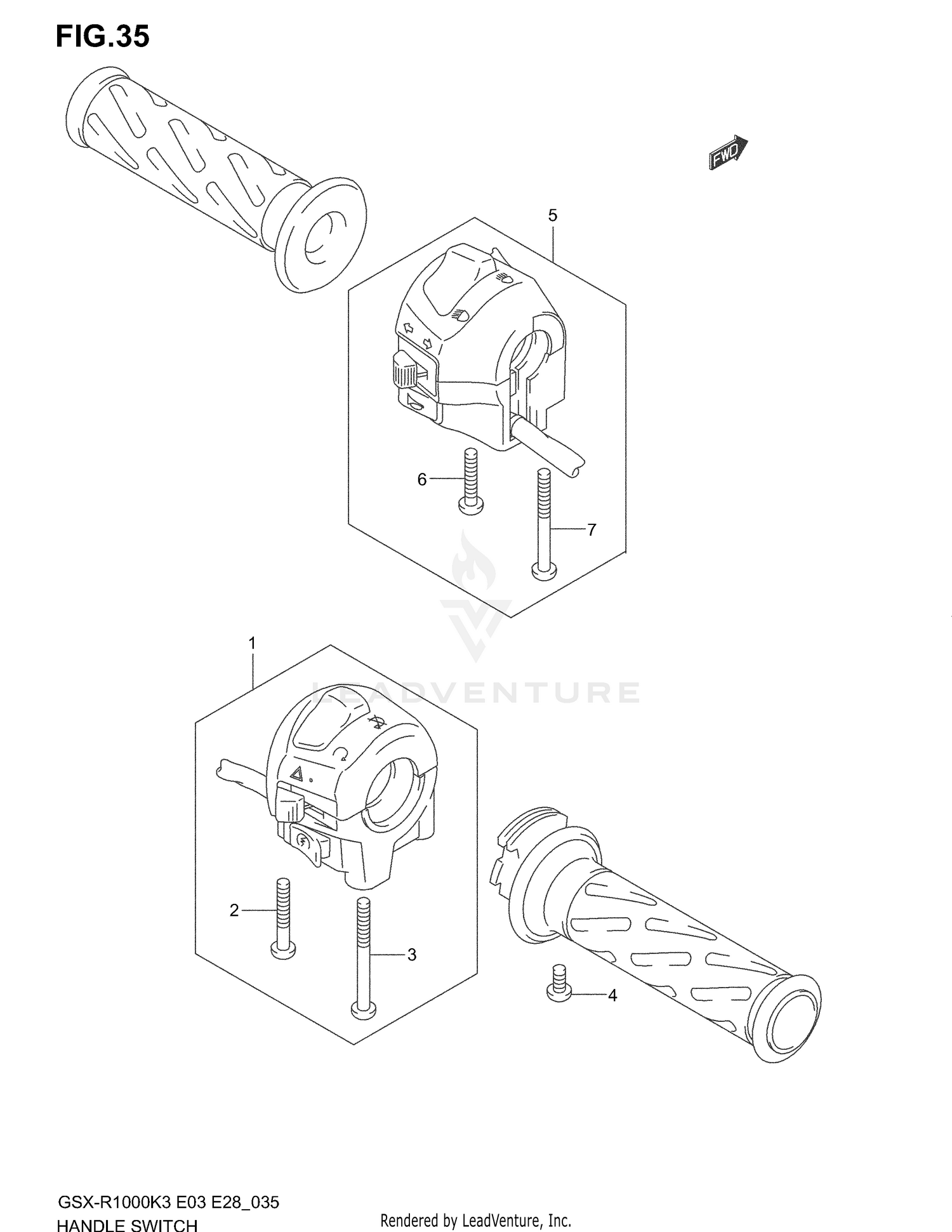 FIG.35

FWD

5

6

7

LEADVENTURE

1

2

3

4

GSX-R1000K3 E03 E28_035
HANDLE SWITCH

Rendered by LeadVenture, Inc.