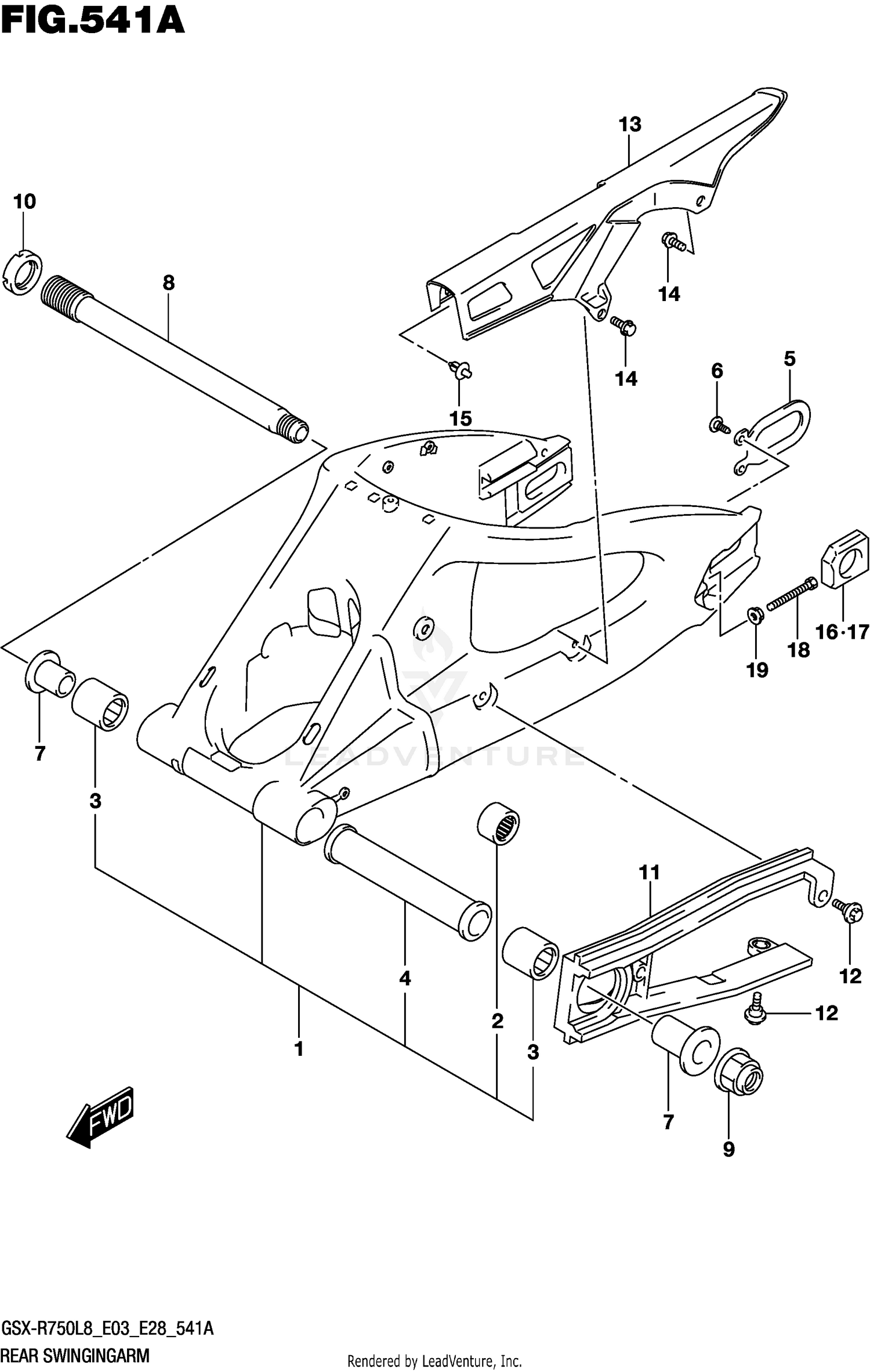 FIG.541A

13

10

8

14

14

6

5

15

16·17

18

19

7

3

LEADVENTURE

11

12

12

4

2

3

1

7

9

FWD

GSX-R750L8_E03_E28_541A

REAR SWINGINGARM

Rendered by LeadVenture, Inc.