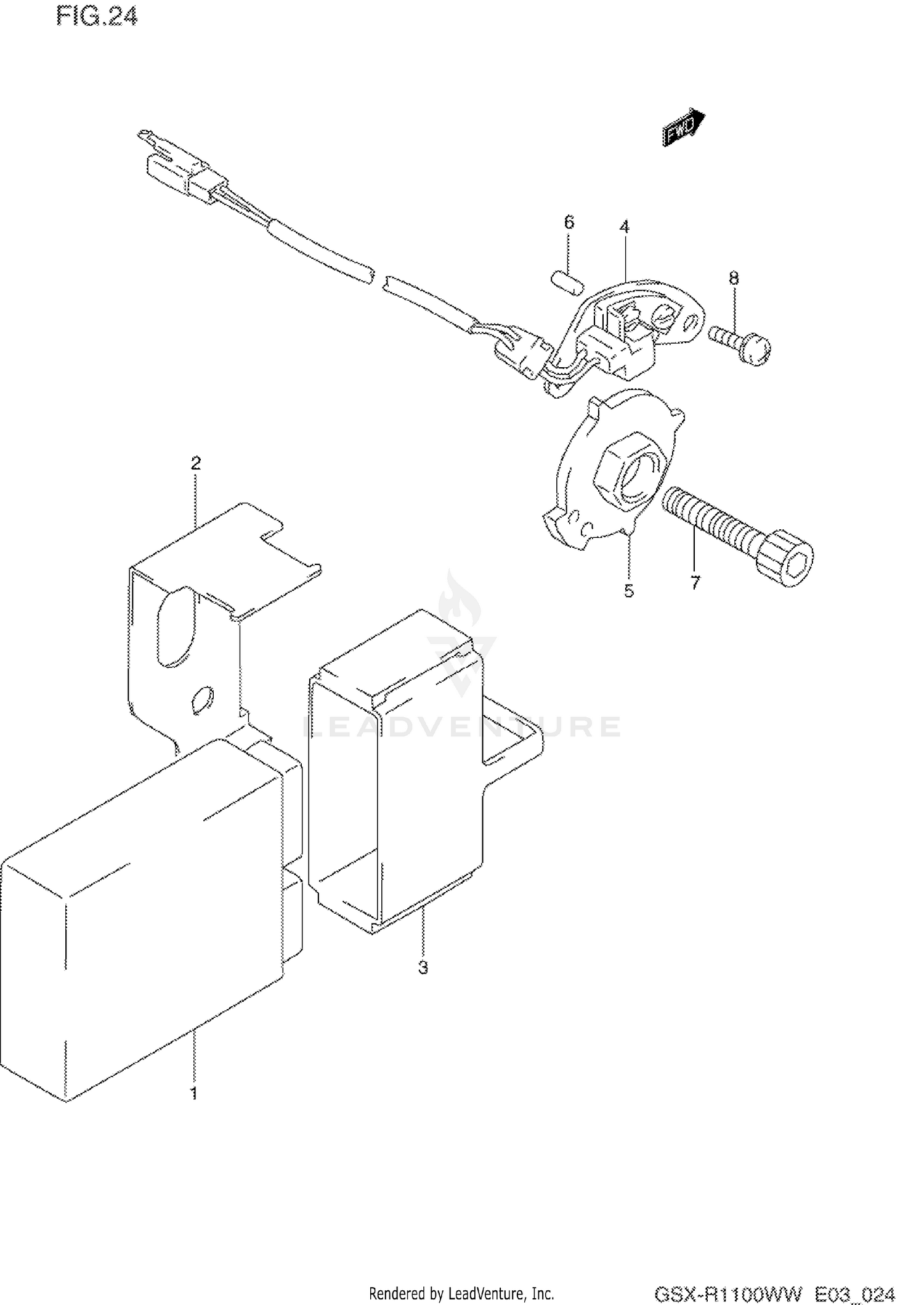 FIG.24

FWD

6
4
8
2
5
7
LEADVENTURE
3
1

Rendered by LeadVenture, Inc.
GSX-R1100WW E03_024