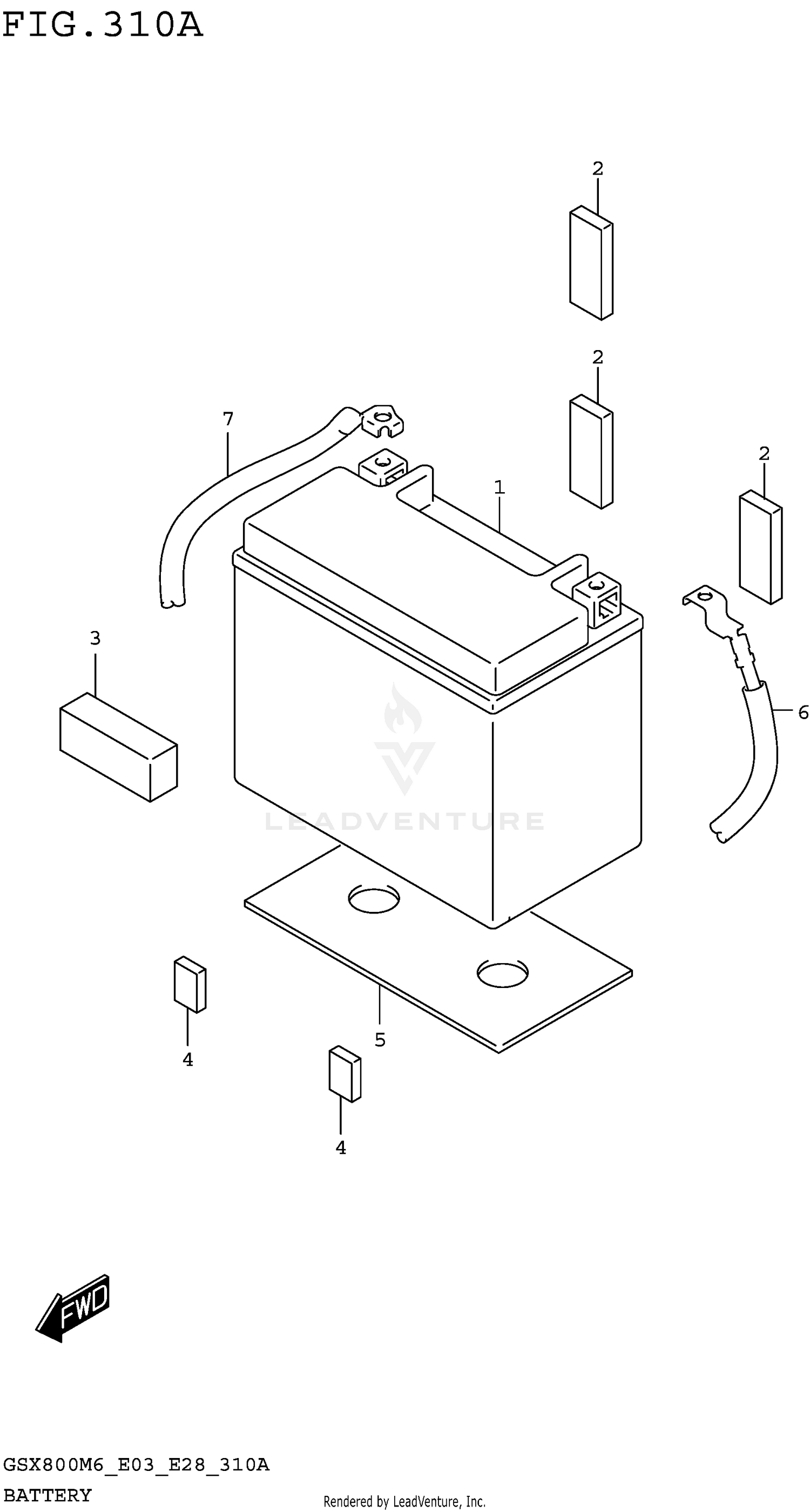 FIG.310A

2

2

7

1

2

3

6

LEADVENTURE

4

5

4

FWD

GSX800M6_E03_E28_310A

BATTERY

Rendered by LeadVenture, Inc.