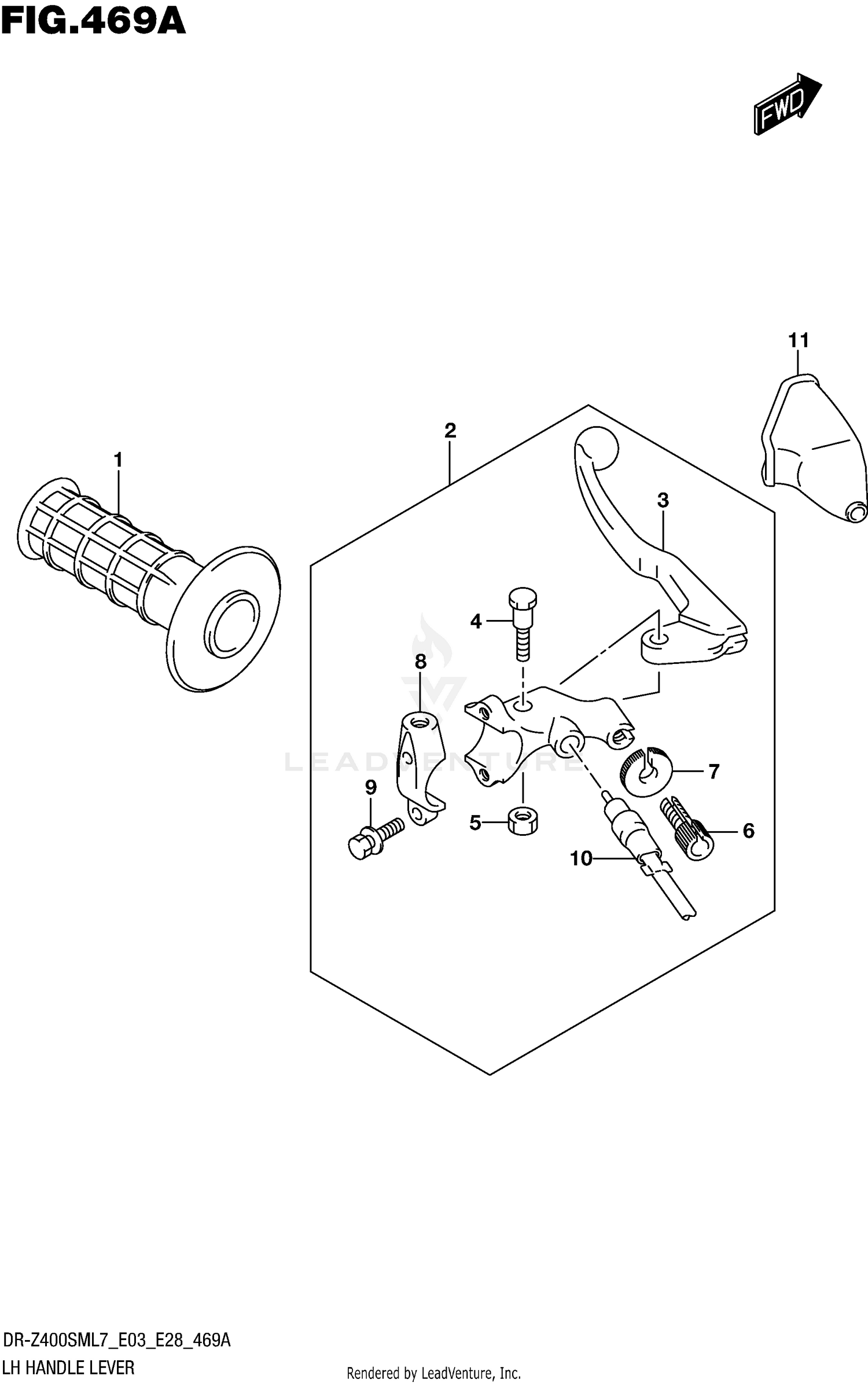 FIG.469A

FWD

11

2

1

3

4

8

7

9

5

6

10

LEADVENTURE

DR-Z400SML7_E03_E28_469A

LH HANDLE LEVER

Rendered by LeadVenture, Inc.