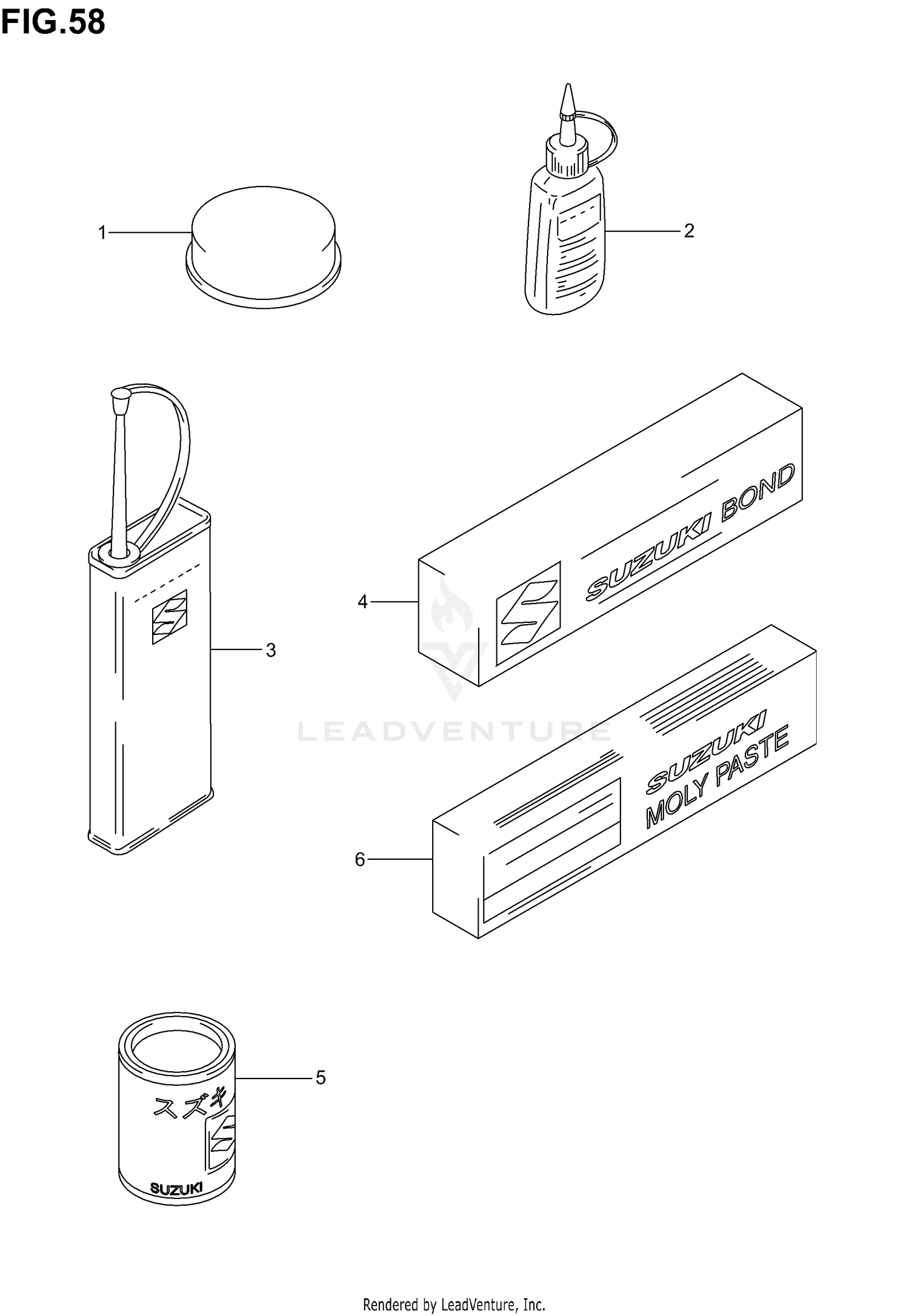 FIG.58

1

2

3

4

SUZUKI BOND

LEADVENTURE

SUZUKI MOLY PASTE

6

5

スズキ

SUZUKI

Rendered by LeadVenture, Inc.