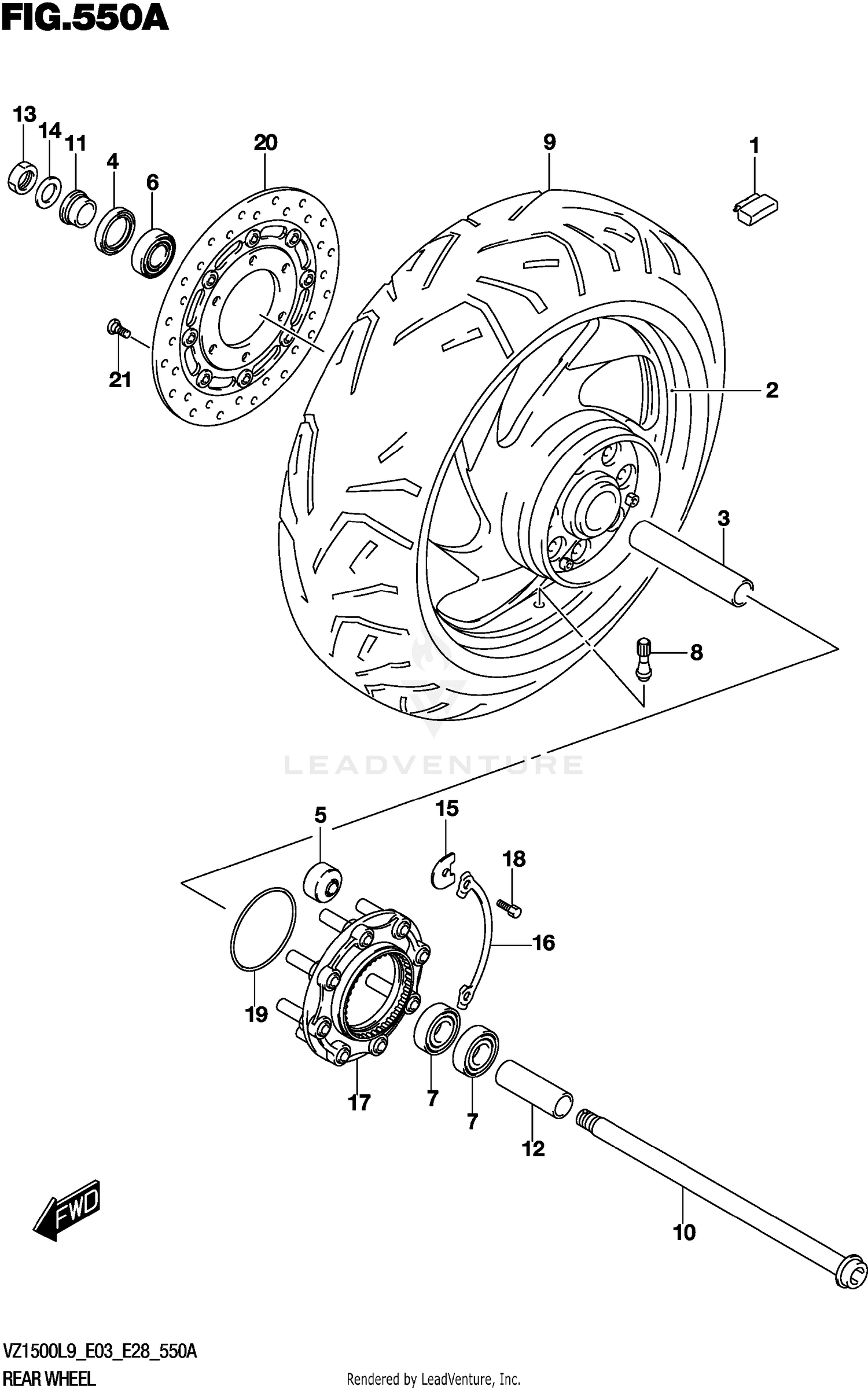 FIG.550A

13
14
11
4
6
20
9
1
21
2
3
8

LEADVENTURE

5
15
18
16
19
17
7
7
12
10

FWD

VZ1500L9_E03_E28_550A
REAR WHEEL

Rendered by LeadVenture, Inc.