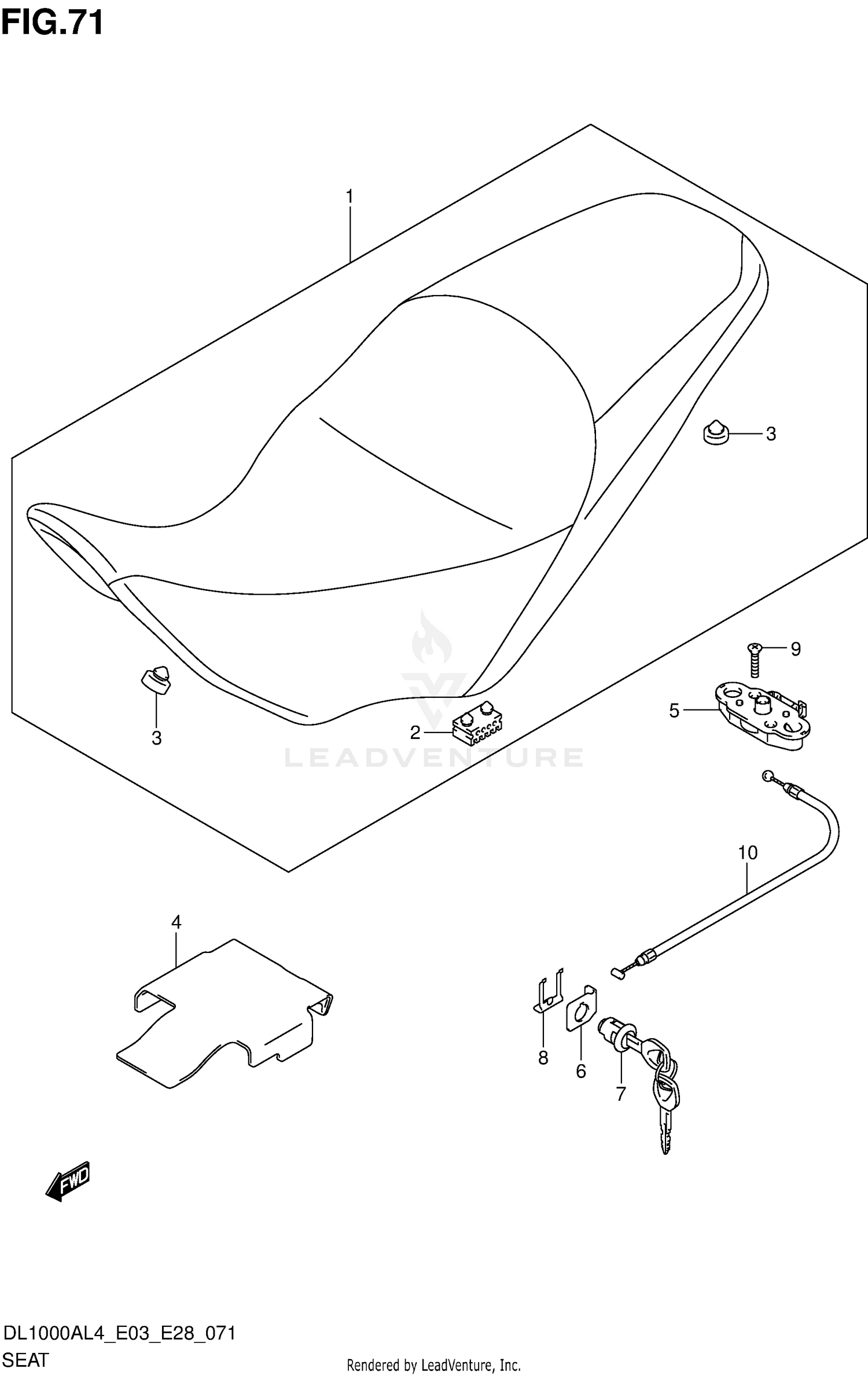 FIG.71

1

3

9

5

3

2

LEADVENTURE

10

4

8

6

7

FWD

DL1000AL4_E03_E28_071
SEAT

Rendered by LeadVenture, Inc.