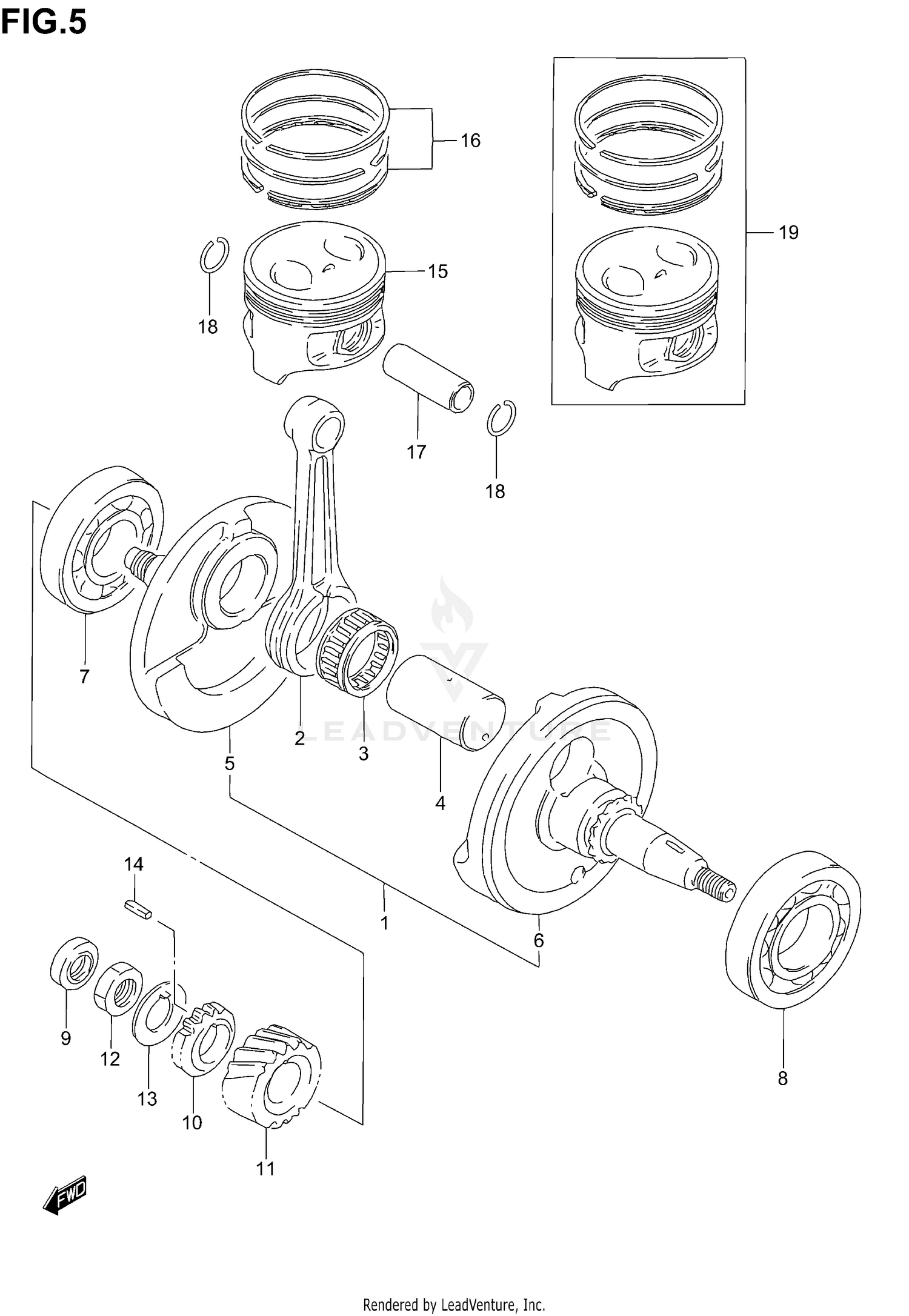 FIG.5

16

19

15

18

17

18

7

2

3

5

4

LEADVENTURE

14

1

6

9

12

13

10

11

8

FWD

Rendered by LeadVenture, Inc.