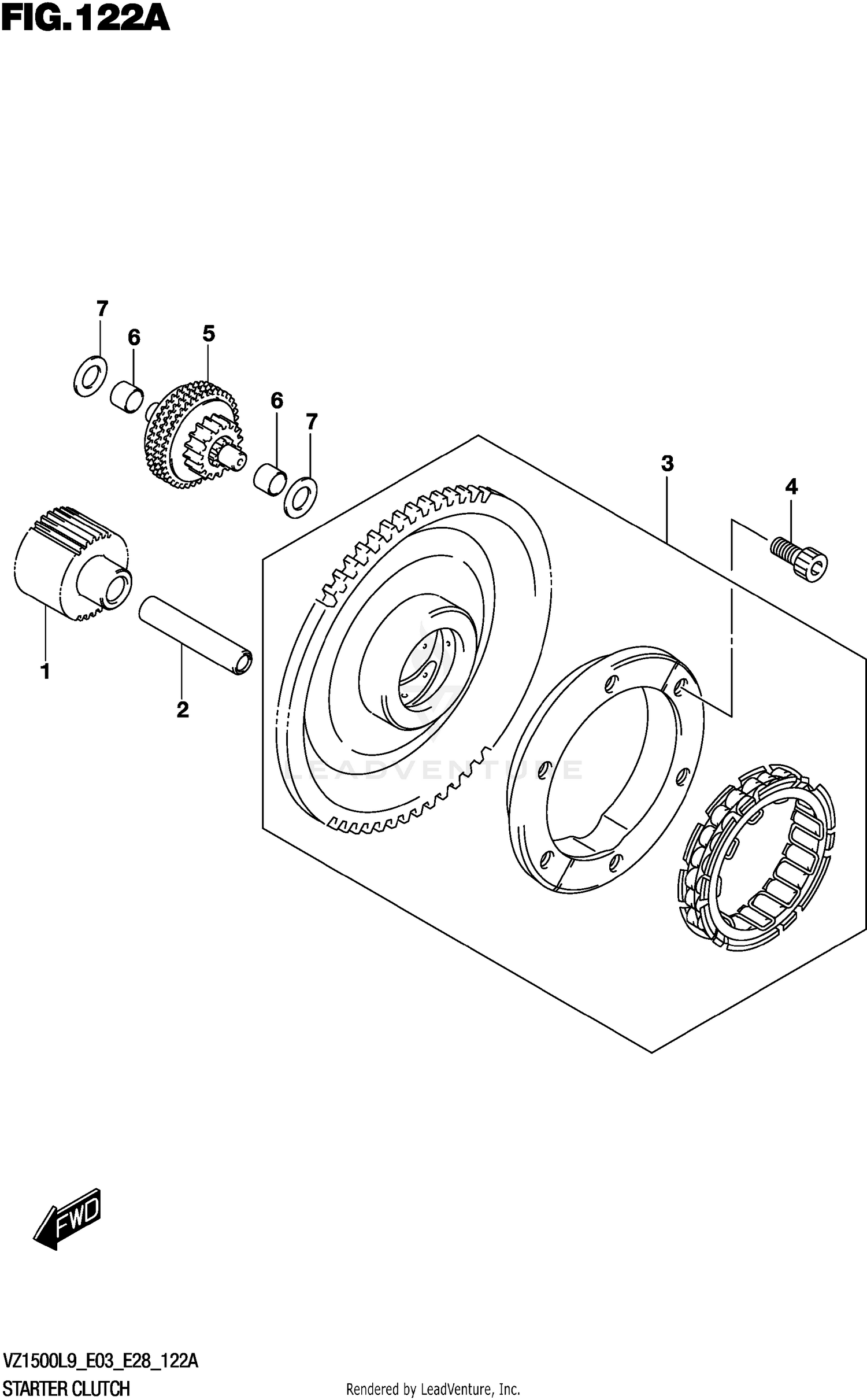 FIG.122A

7
6
5
6
7
3
4
1
2

LEADVENTURE

FWD

VZ1500L9_E03_E28_122A
STARTER CLUTCH

Rendered by LeadVenture, Inc.