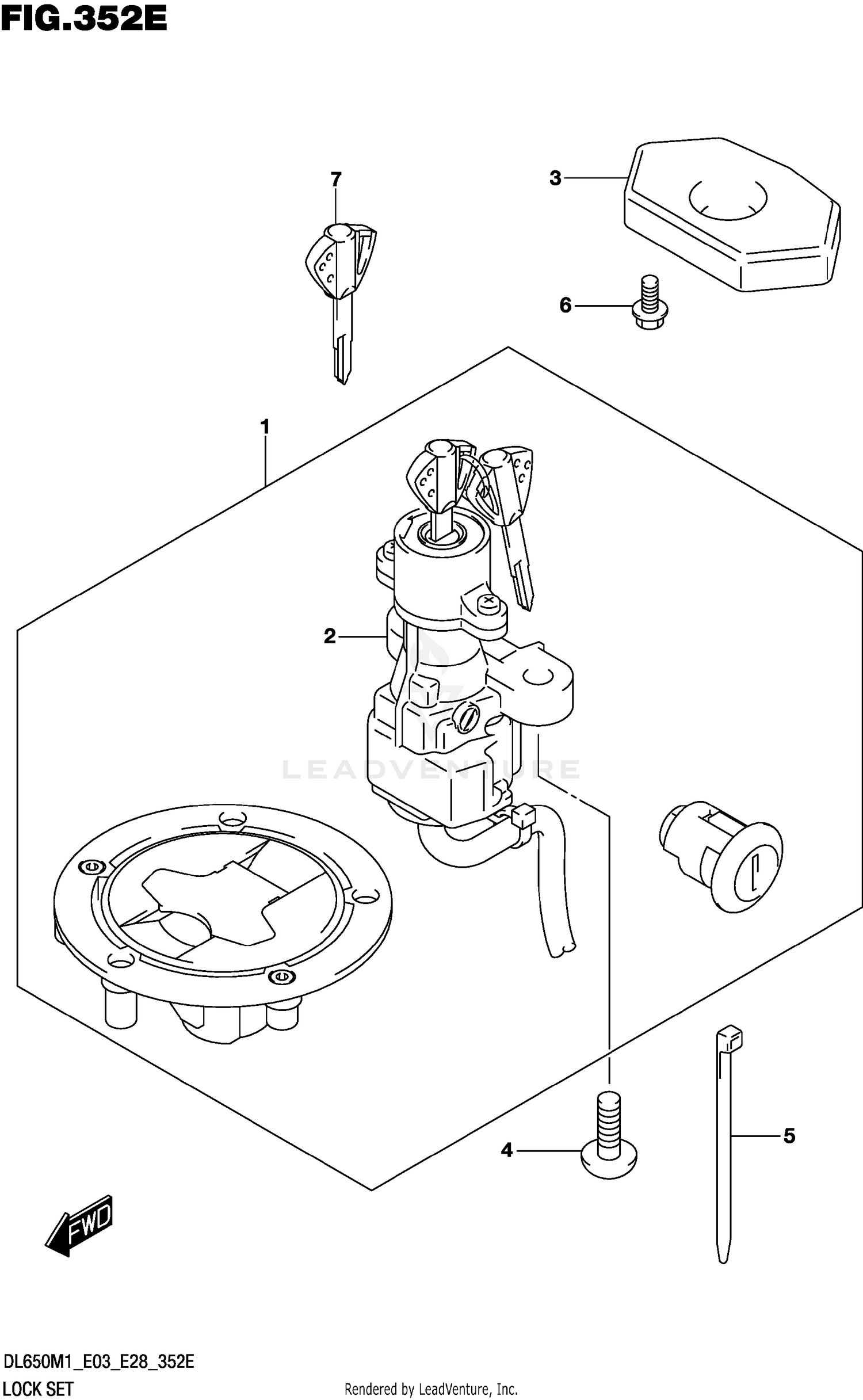 FIG.352E

7

3

6

1

2

LEADVENTURE

4

5

FWD

DL650M1_E03_E28_352E
LOCK SET

Rendered by LeadVenture, Inc.