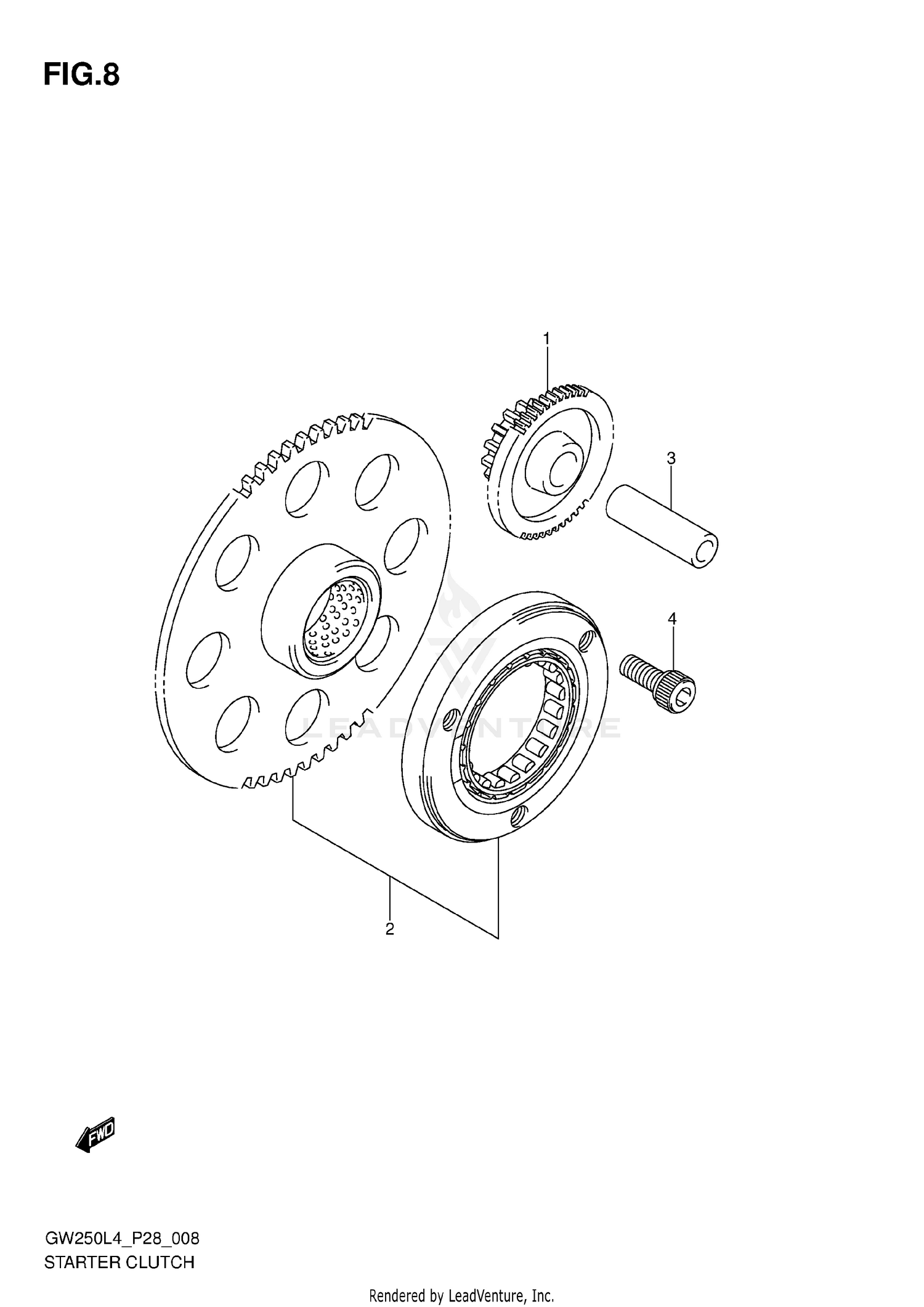 FIG.8

1

3

4

LEADVENTURE

2

FWD

GW250L4_P28_008
STARTER CLUTCH

Rendered by LeadVenture, Inc.