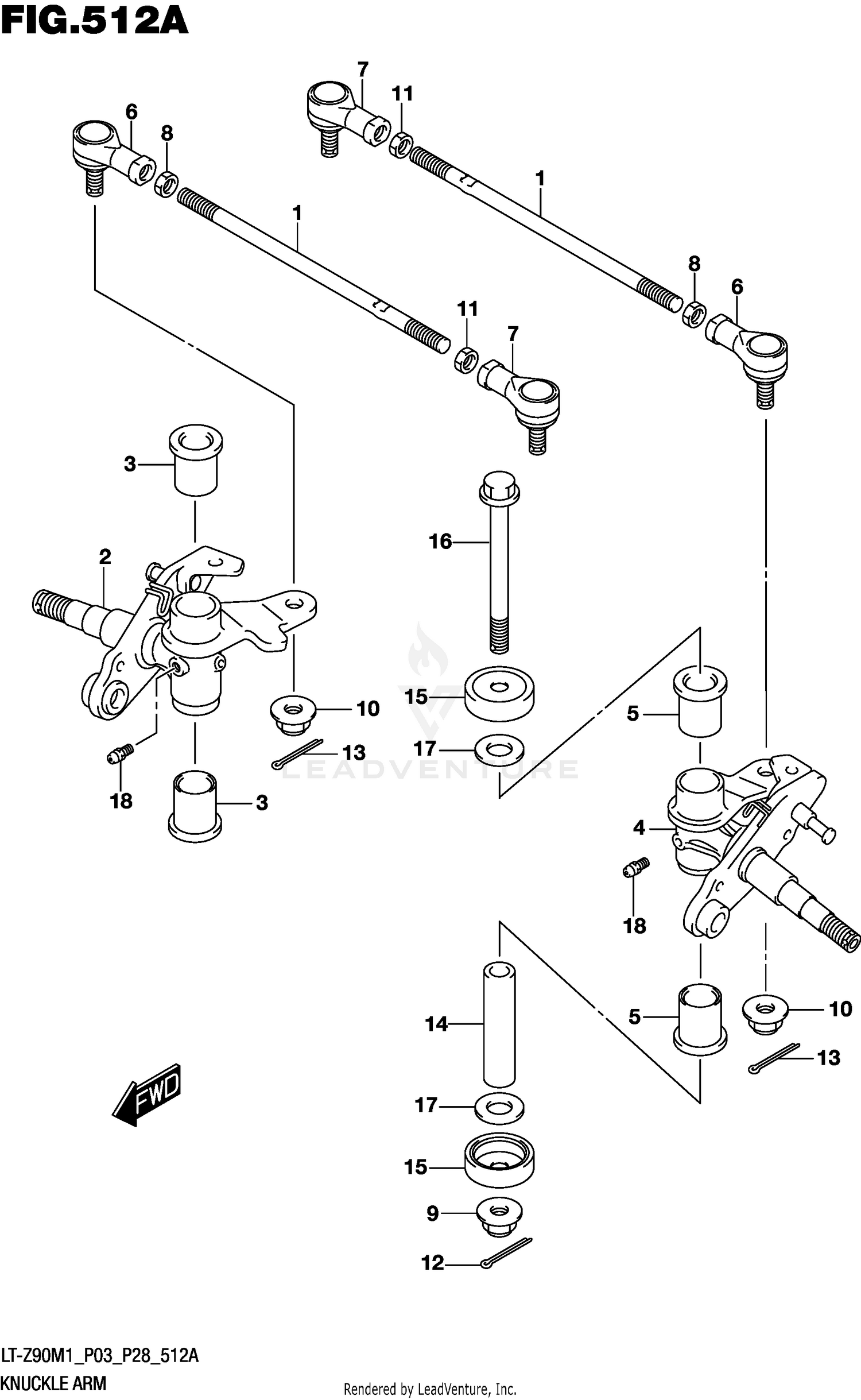 FIG.512A

7
11
6
8
1
1
8
6
11
7
3
16
2
15
10
5
17
13
LEADVENTURE
18
3
4
18
14
5
10
13
FWD
17
15
9
12

LT-Z90M1_P03_P28_512A
KNUCKLE ARM

Rendered by LeadVenture, Inc.