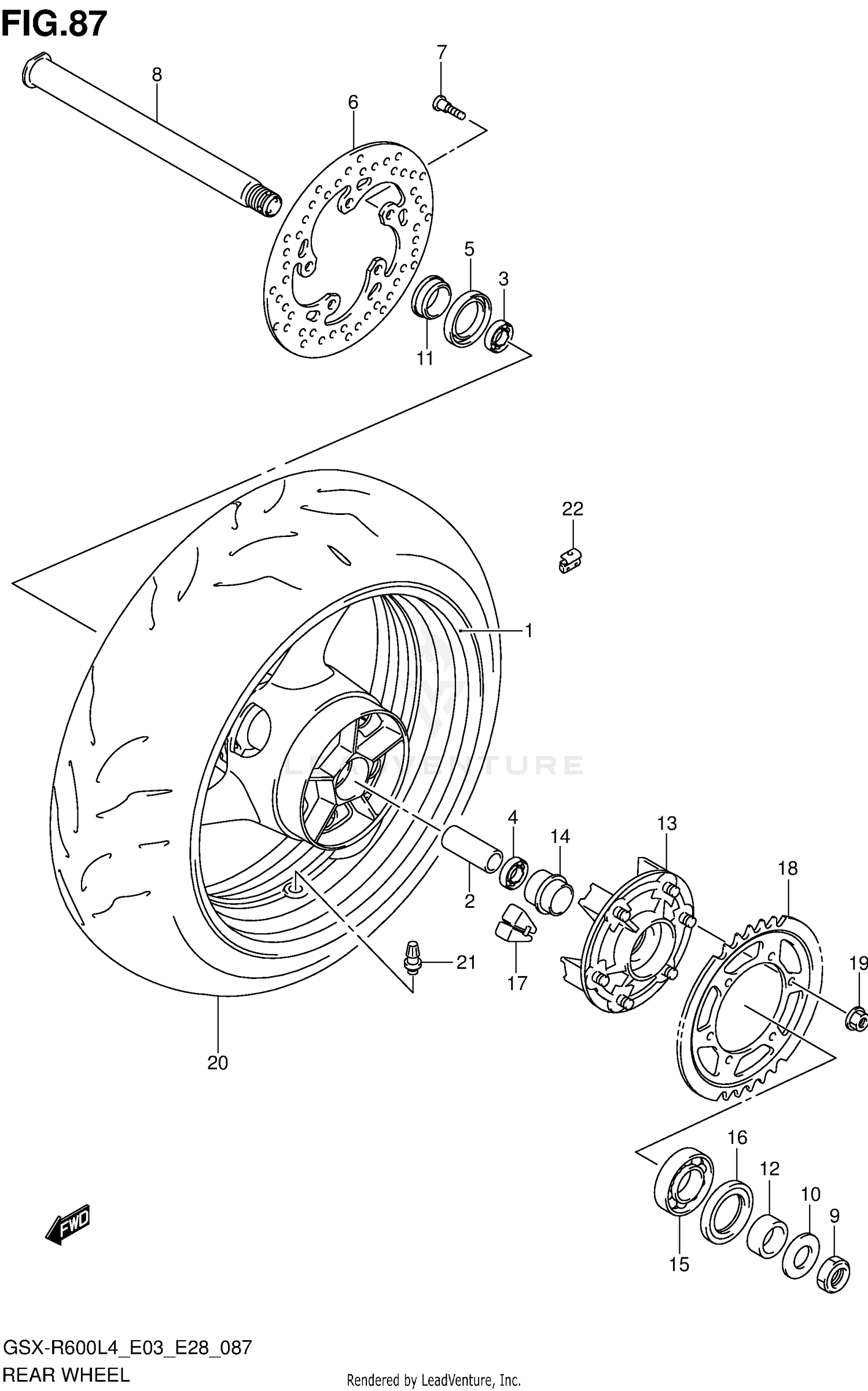 FIG.87

8
7
6
5
3
11
22
1
LEADVENTURE
4
14
13
18
2
21
17
19
20
16
12
10
9
15
FWD

GSX-R600L4_E03_E28_087
REAR WHEEL
Rendered by LeadVenture, Inc.