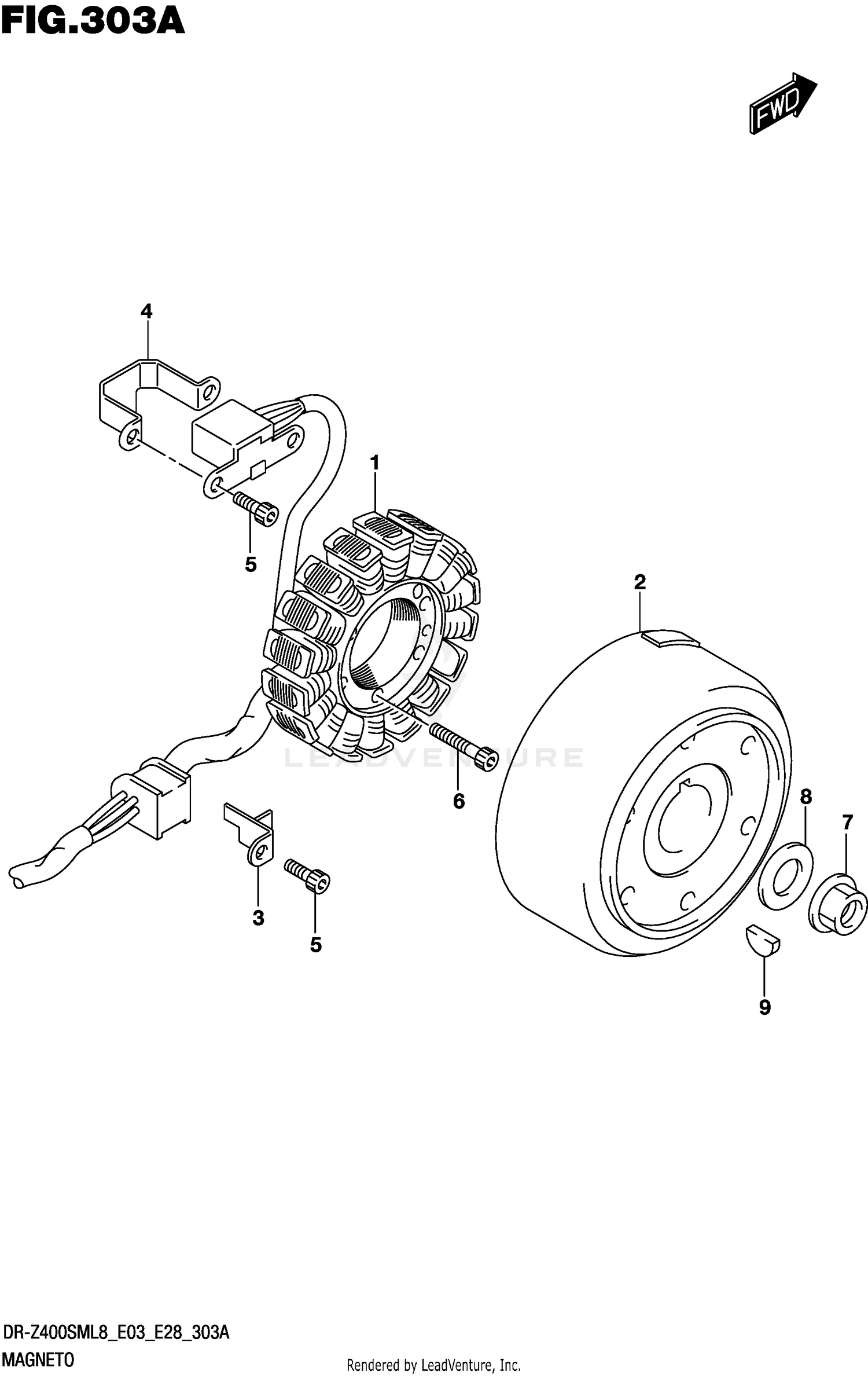 FIG.303A

FWD

4

1

5

2

LEADVENTURE

6

8

7

3

5

9

DR-Z400SML8_E03_E28_303A

MAGNETO

Rendered by LeadVenture, Inc.