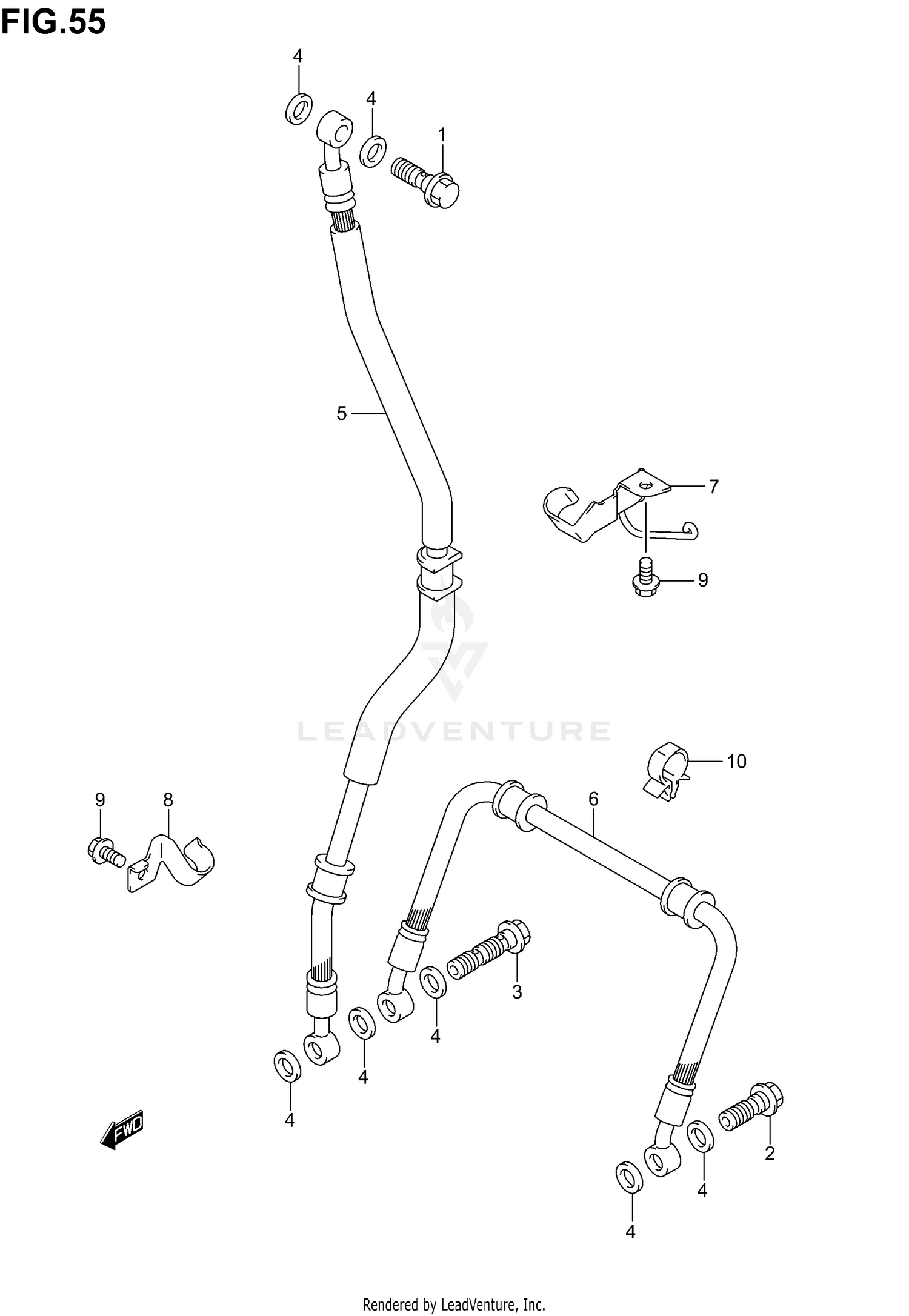 FIG.55

4
4
1
5
7
9
LEADVENTURE
10
9
8
6
3
4
4
4
FWD
2
4
4

Rendered by LeadVenture, Inc.