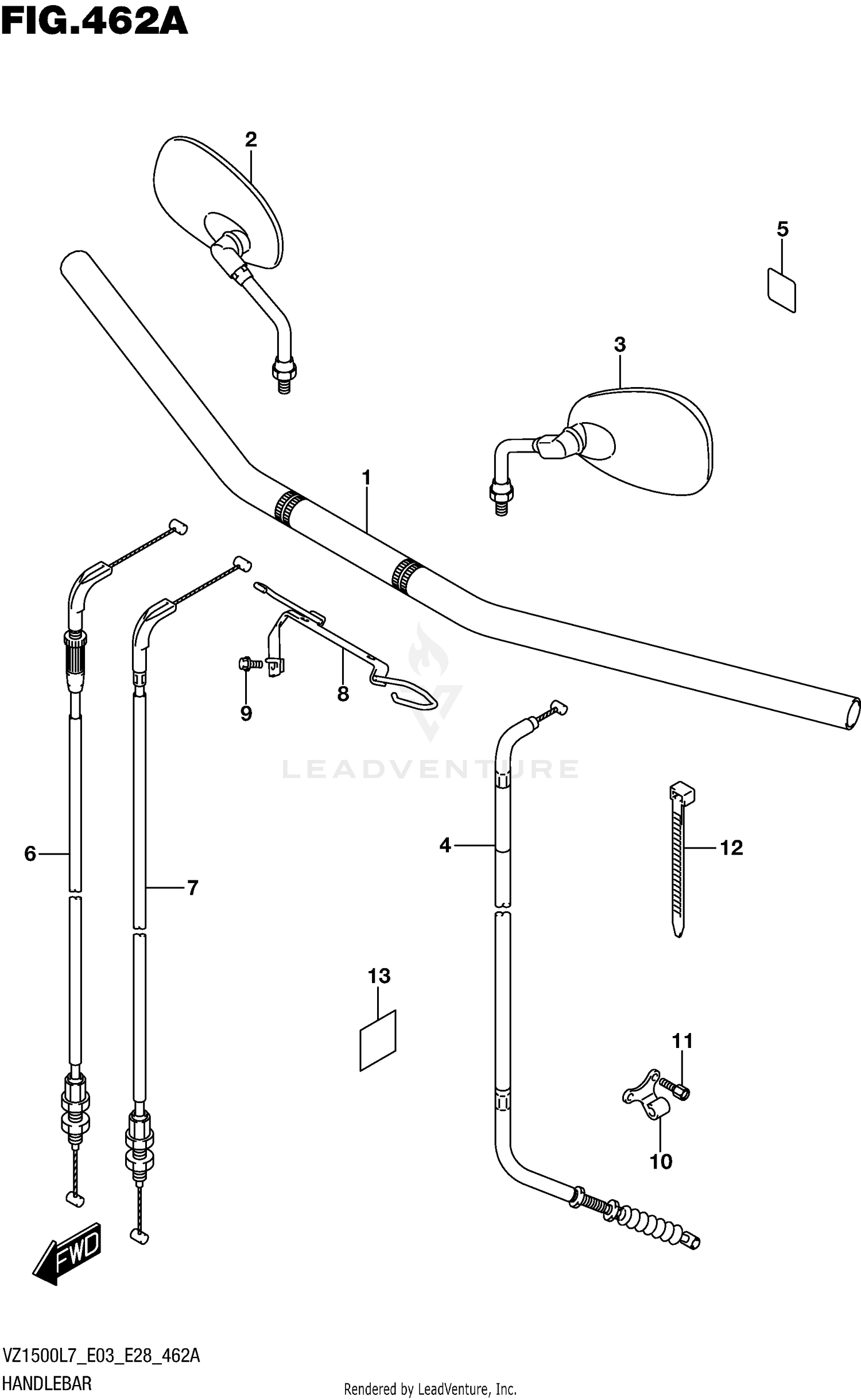 FIG.462A

2

5

3

1

9

8

LEADVENTURE

6

7

4

12

13

11

10

FWD

VZ1500L7_E03_E28_462A
HANDLEBAR

Rendered by LeadVenture, Inc.