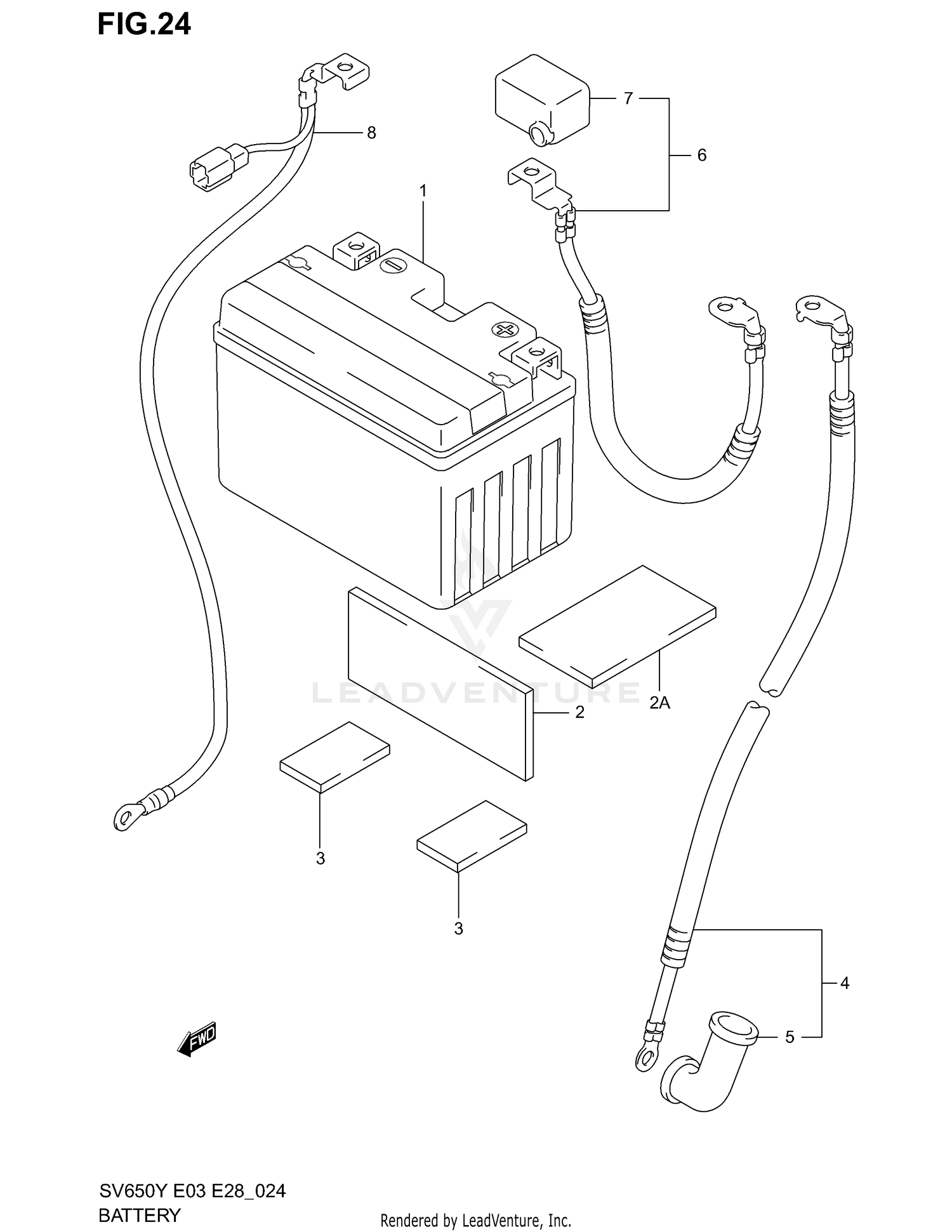 FIG.24

8

7

6

1

LEADVENTURE

2A

2

3

3

4

5

FWD

SV650Y E03 E28_024
BATTERY

Rendered by LeadVenture, Inc.