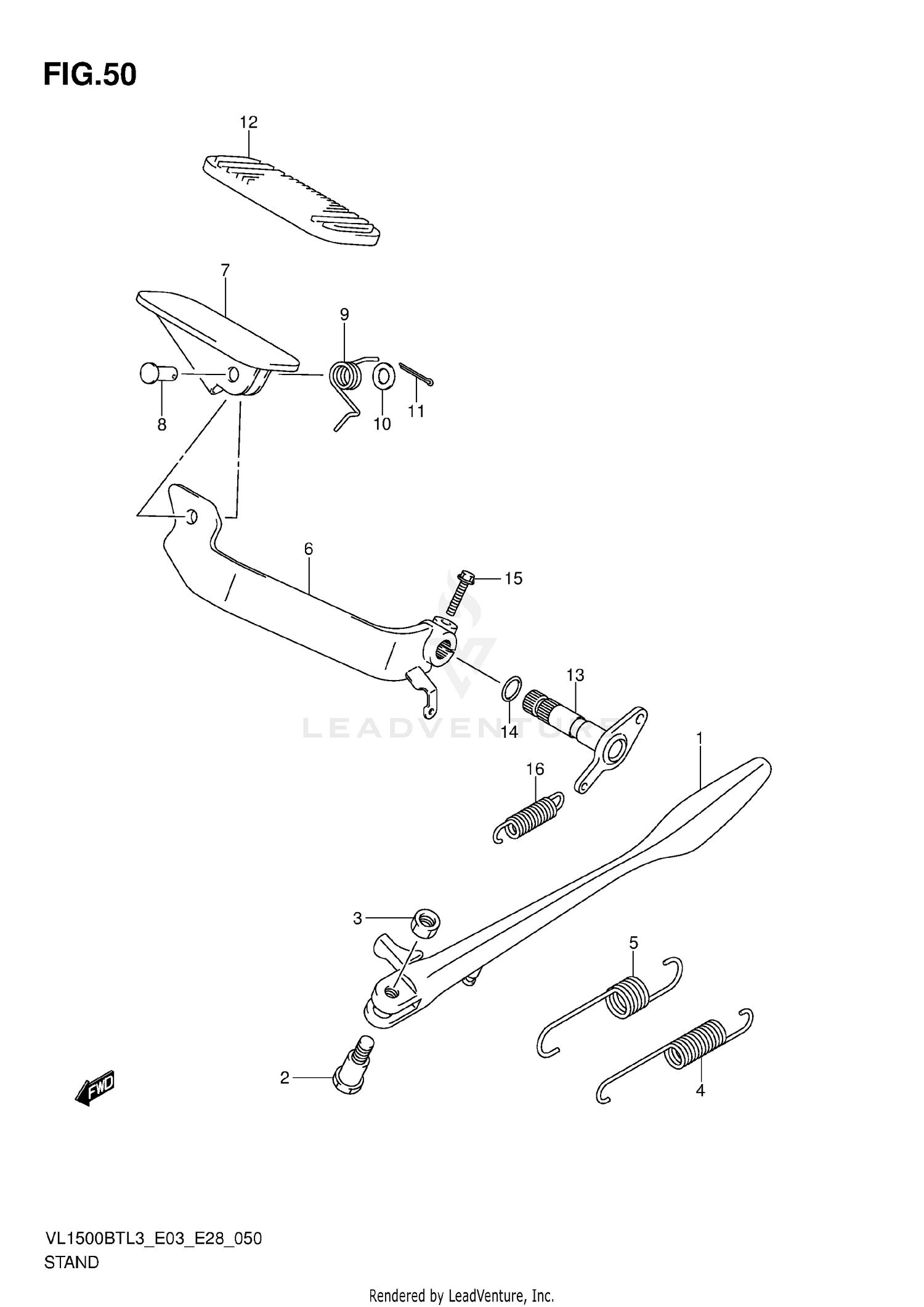 FIG.50

12

7

9

8

10

11

6

15

13

14

LEADVENTURE

1

16

3

5

2

4

FWD

VL1500BTL3_E03_E28_050
STAND

Rendered by LeadVenture, Inc.