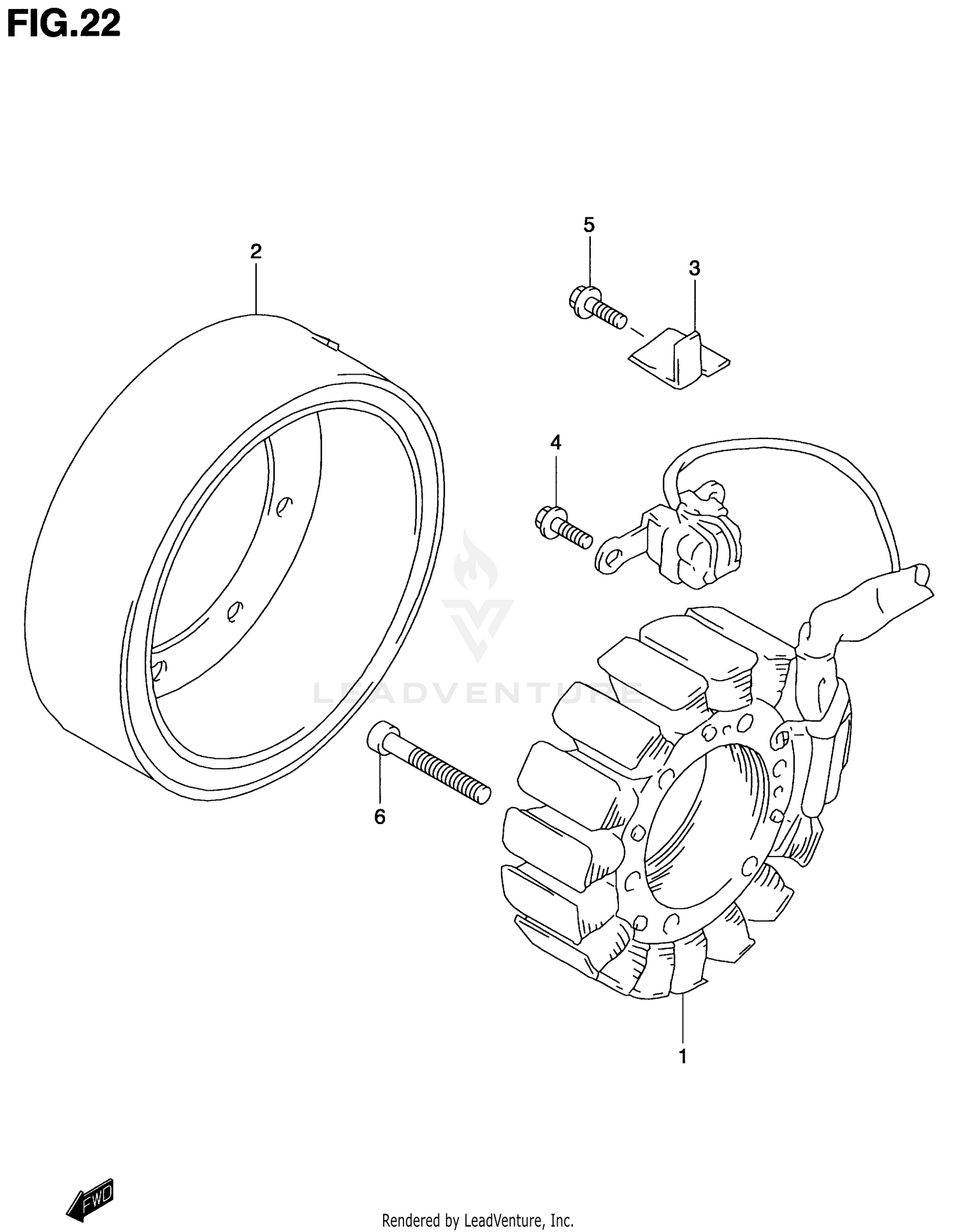 FIG.22

5

2

3

4

LEADVENTURE

6

1

FWD

Rendered by LeadVenture, Inc.