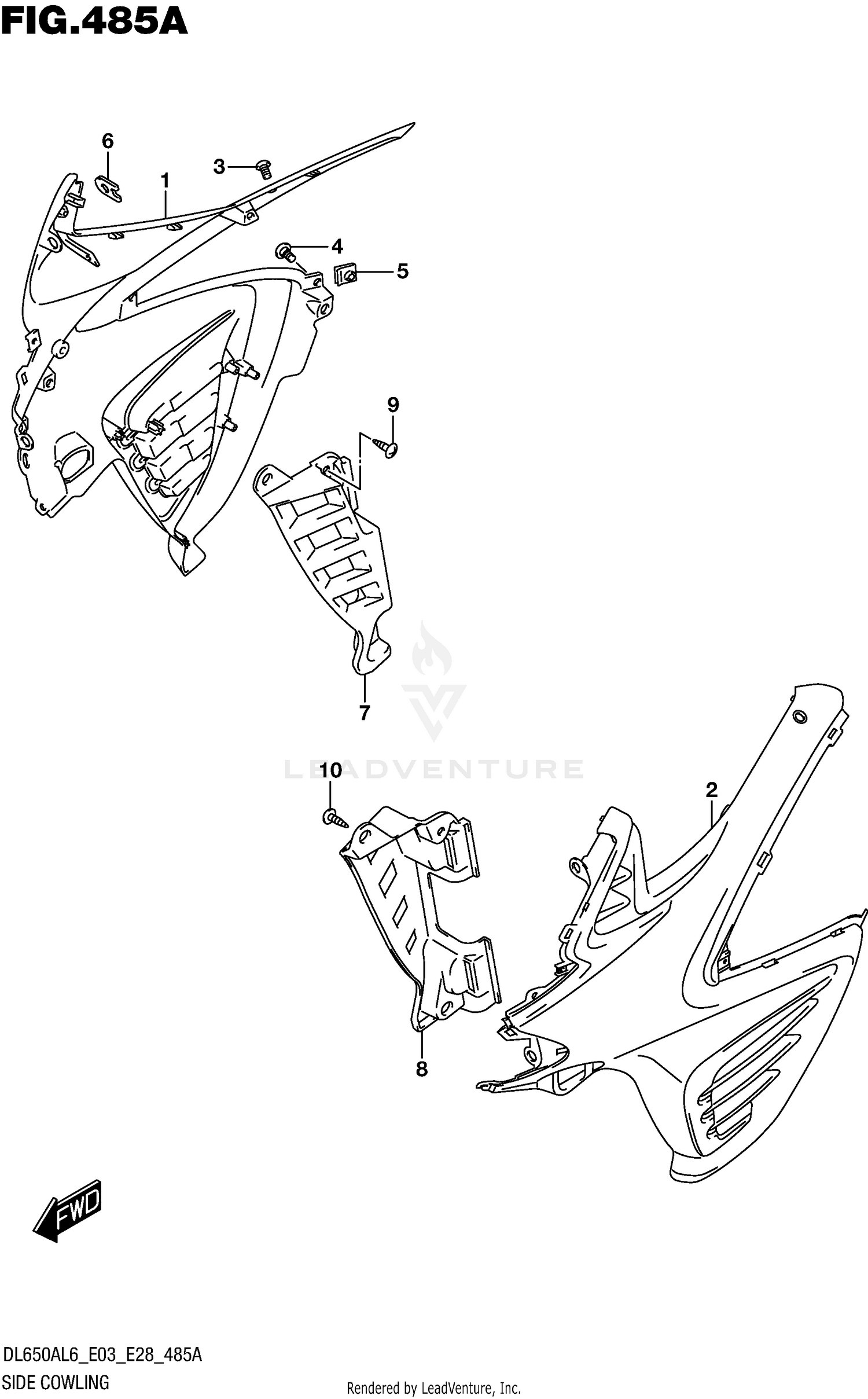 FIG.485A

6
1
3
4
5
9
7
LEADVENTURE
10
2
8
FWD

DL650AL6_E03_E28_485A
SIDE COWLING
Rendered by LeadVenture, Inc.