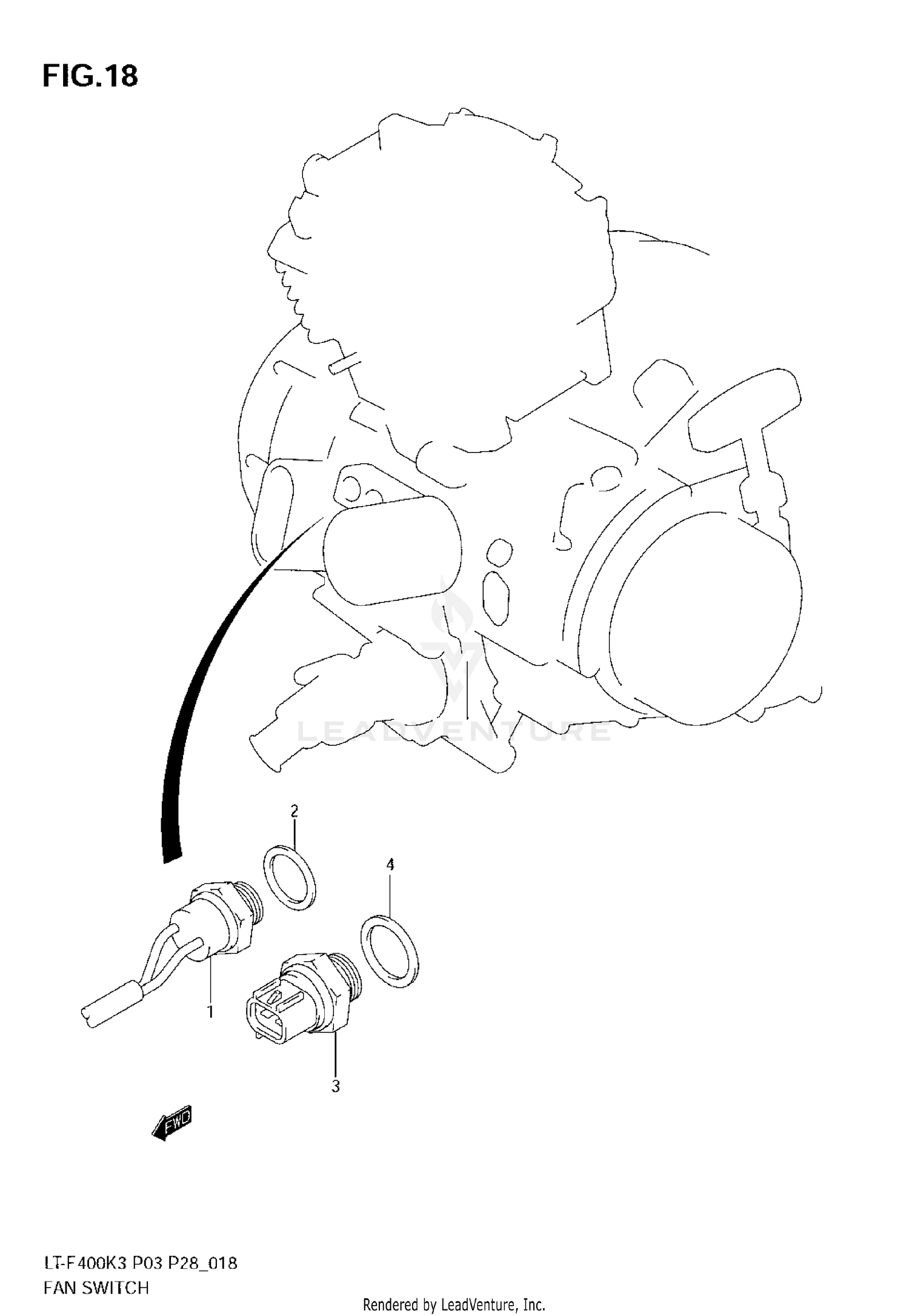 FIG.18

LEADVENTURE

2

4

1

3

FWD

LT-F400K3 P03 P28_018
FAN SWITCH

Rendered by LeadVenture, Inc.