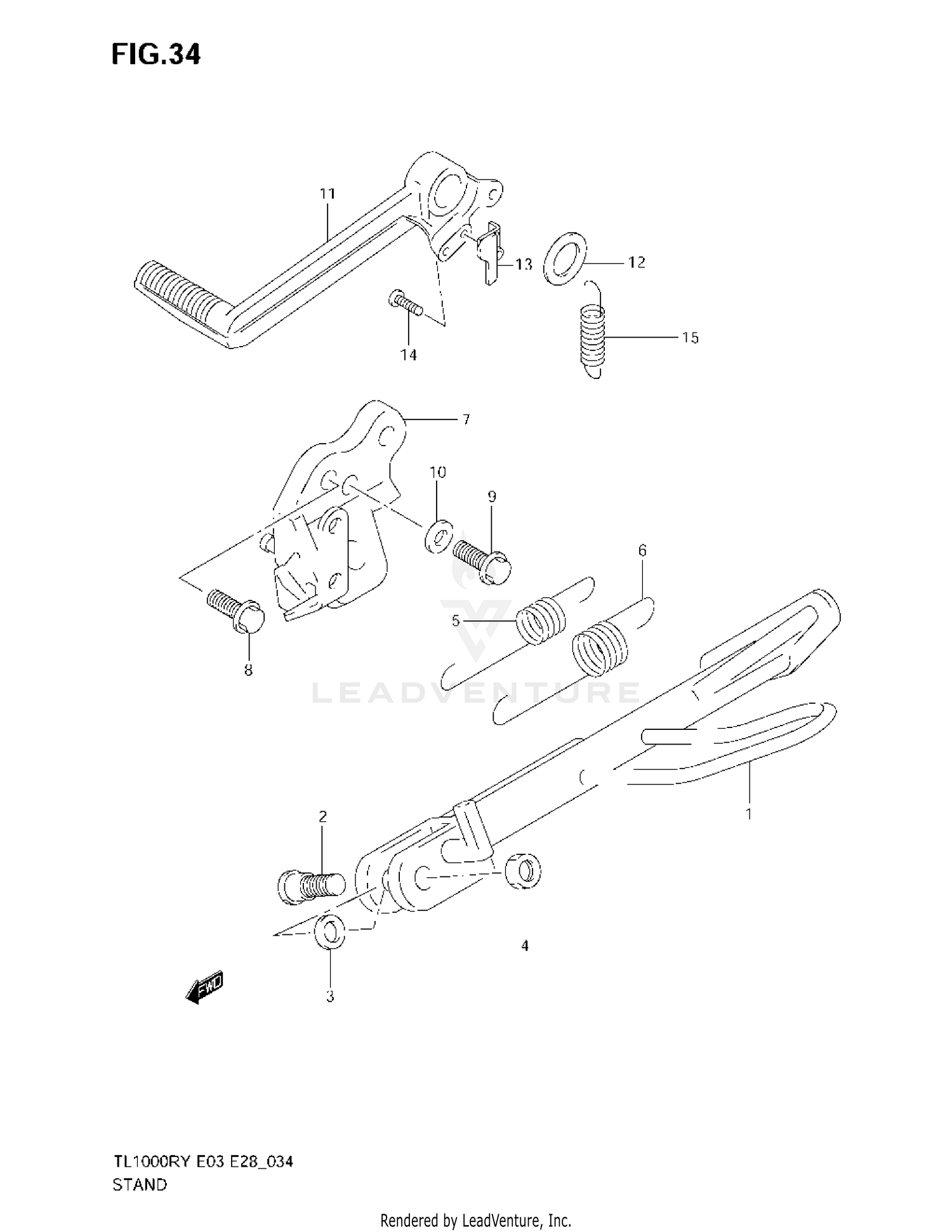 FIG.34

11

13

12

14

15

7

10

9

6

5

8

LEADVENTURE

1

2

4

3

FWD

TL1000RY E03 E28_034
STAND

Rendered by LeadVenture, Inc.