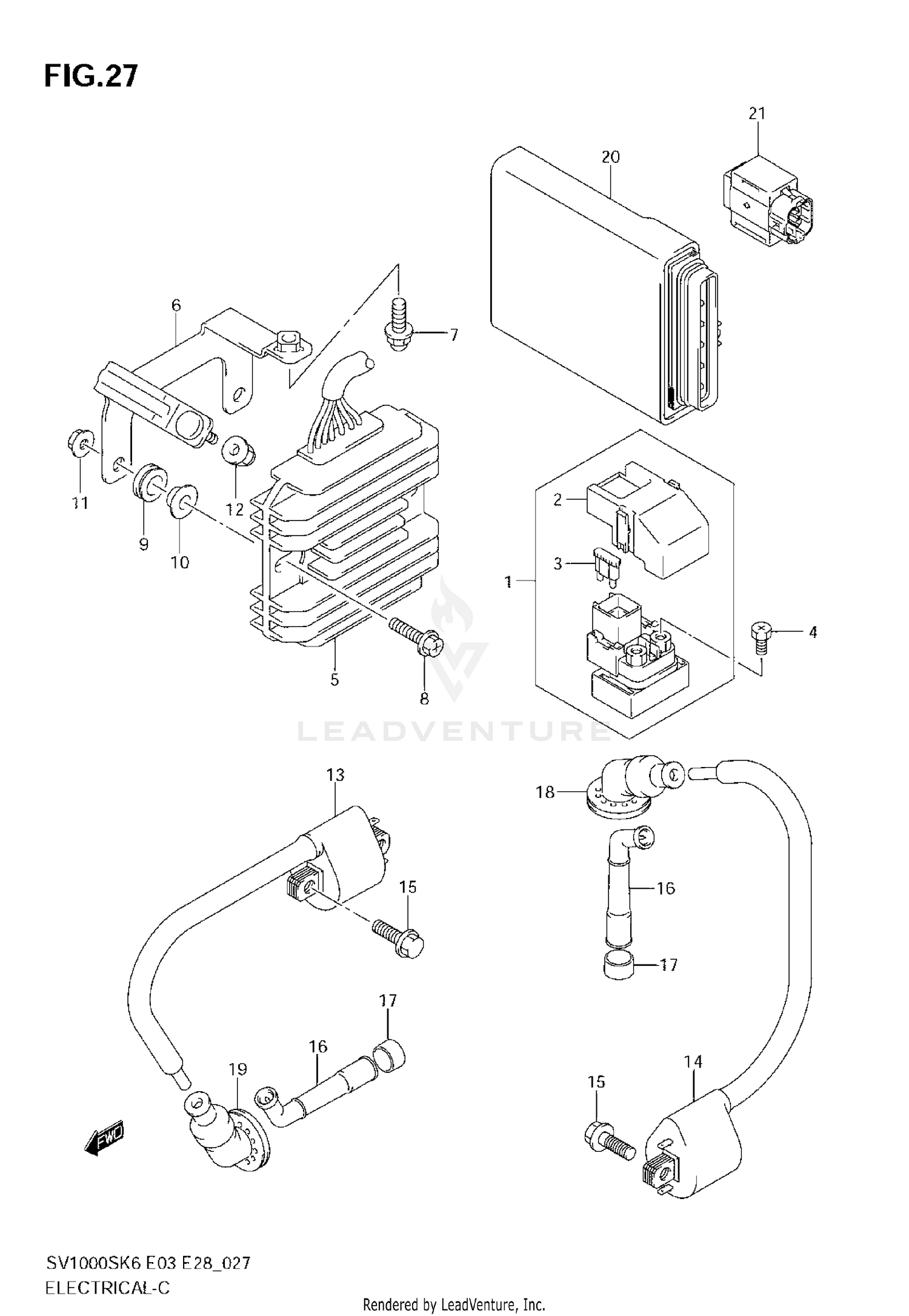 FIG.27

21

20

6

7

11

12

9

10

2

3

1

4

5

8

LEADVENTURE

13

18

15

16

17

17

16

19

14

15

FWD

SV1000SK6 E03 E28_027
ELECTRICAL-C

Rendered by LeadVenture, Inc.