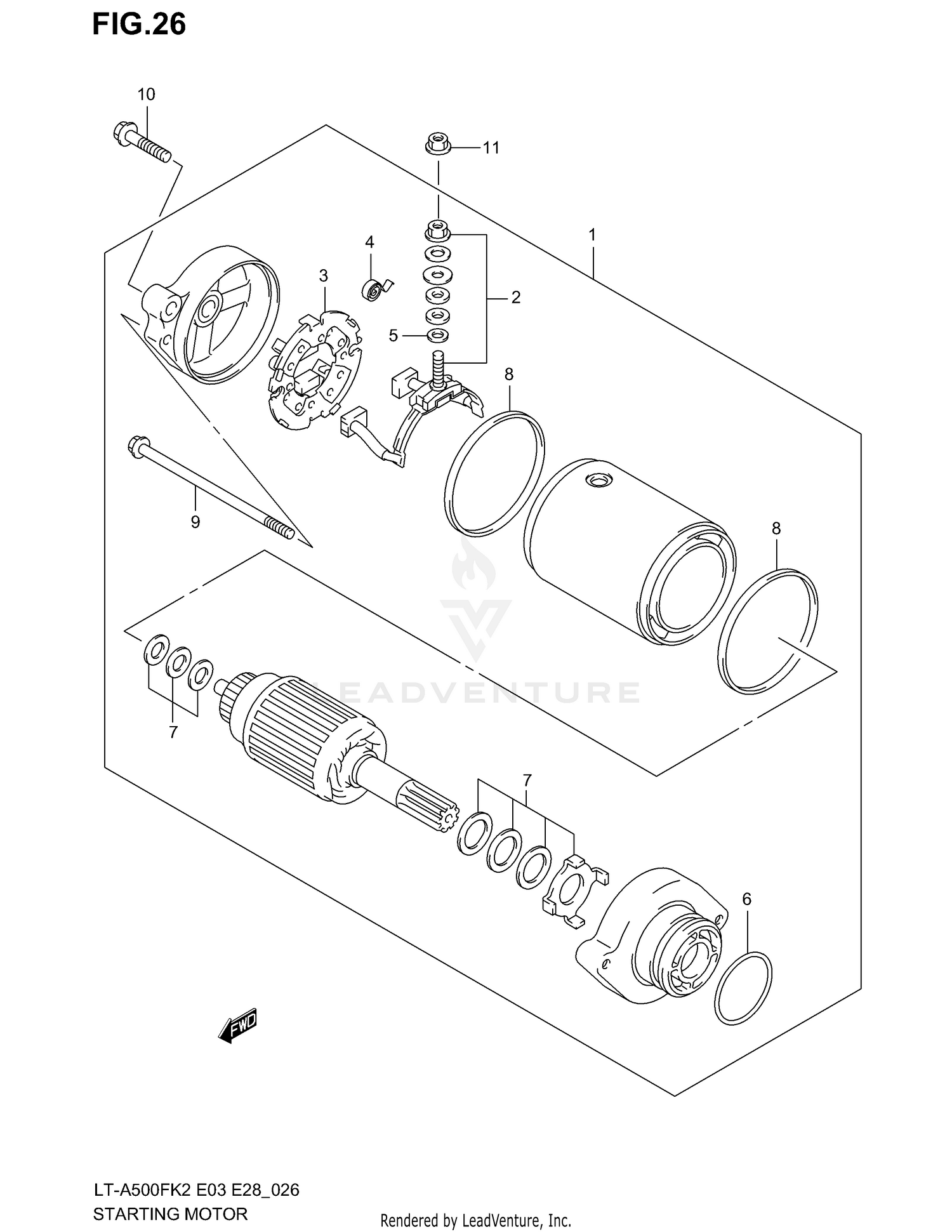 FIG.26

10

11

1

4

3

2

5

8

9

8

LEADVENTURE

7

7

6

FWD

LT-A500FK2 E03 E28_026
STARTING MOTOR

Rendered by LeadVenture, Inc.