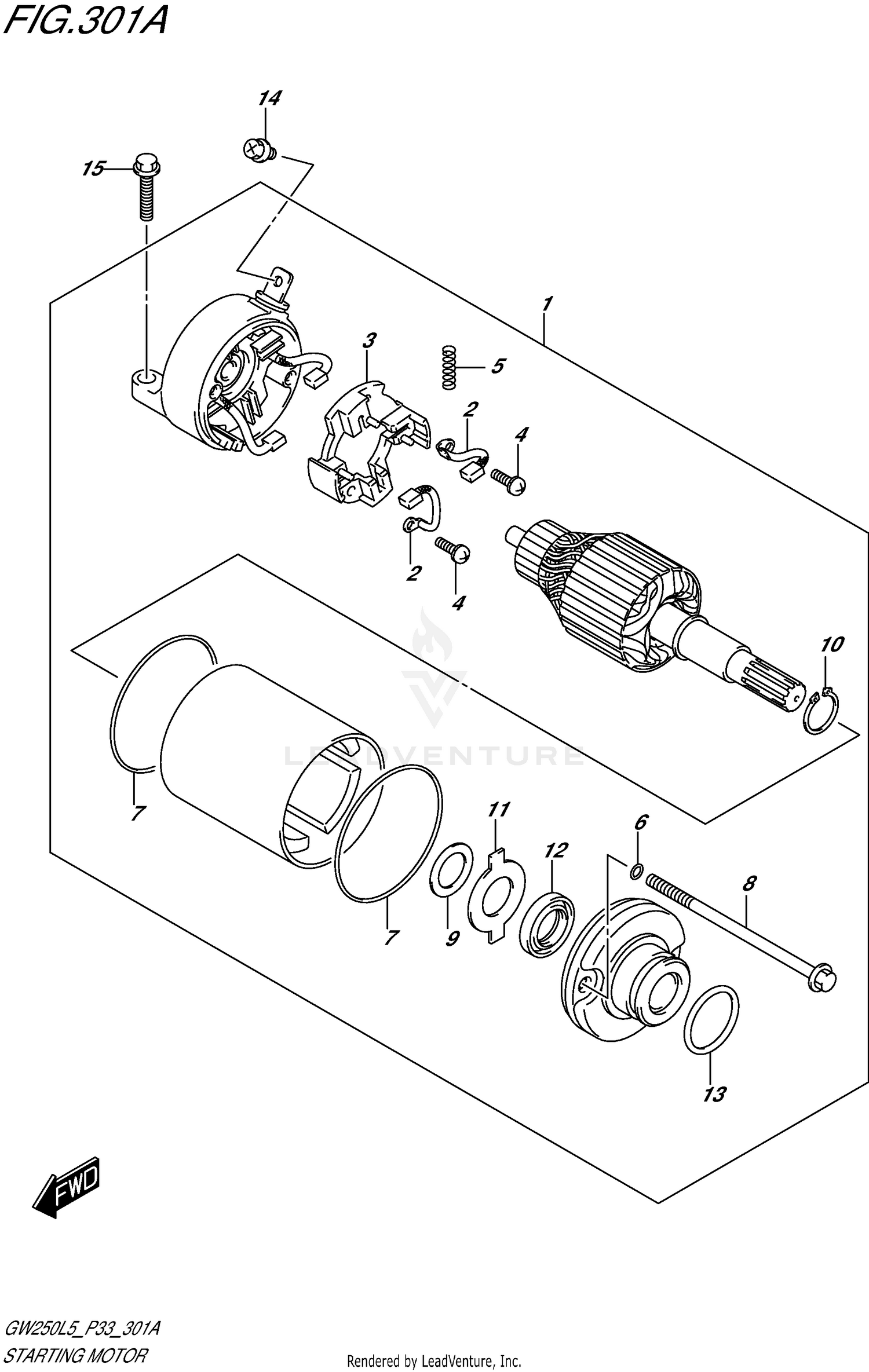 FIG.301A

14

15

1

3

5

2

4

2

4

10

LEADVENTURE

7

11

6

12

8

7

9

13

FWD

GW250L5_P33_301A
STARTING MOTOR

Rendered by LeadVenture, Inc.