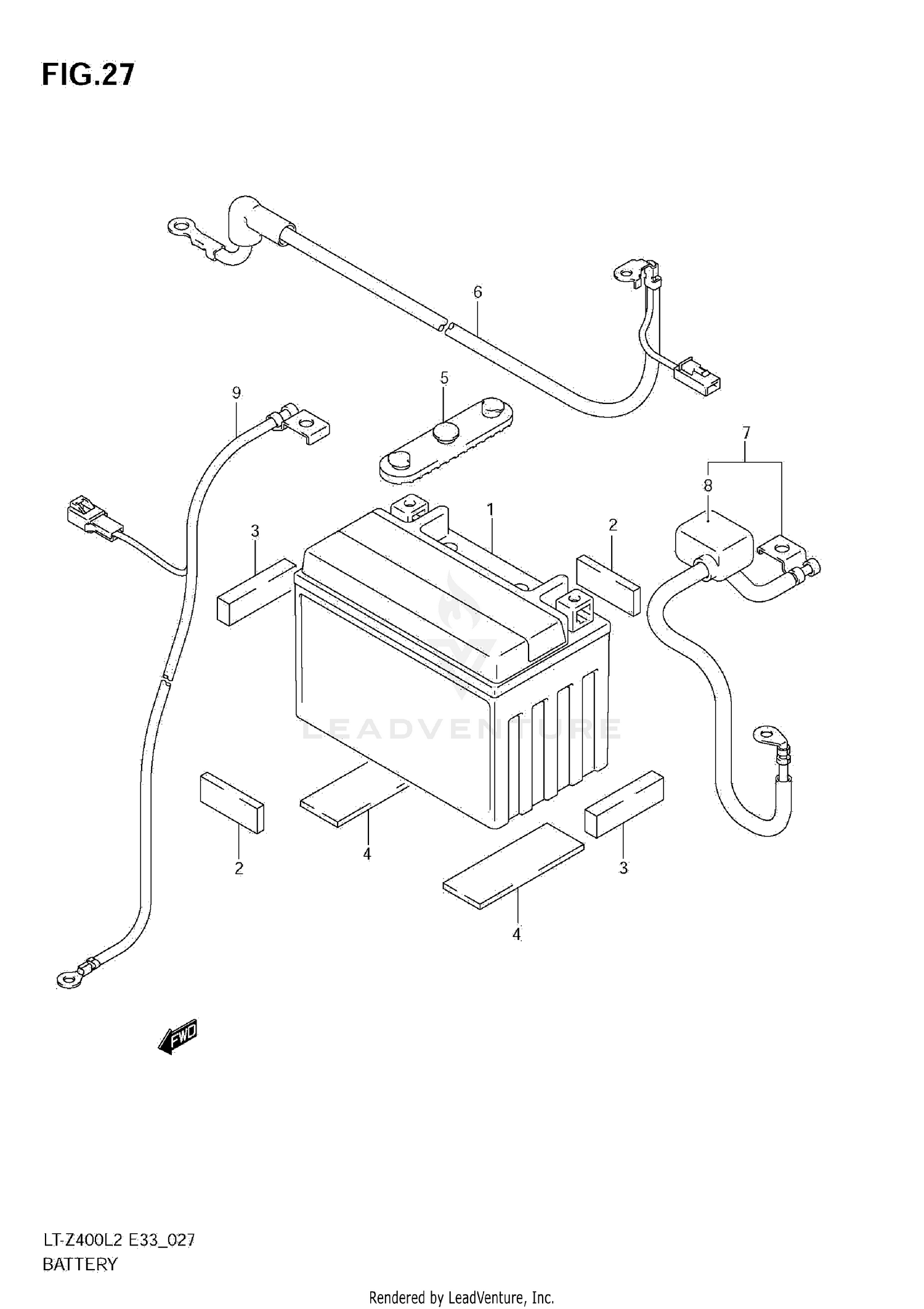 FIG.27

6

5

9

7

8

1

3

2

LEADVENTURE

2

4

3

4

FWD

LT-Z400L2 E33_027
BATTERY

Rendered by LeadVenture, Inc.