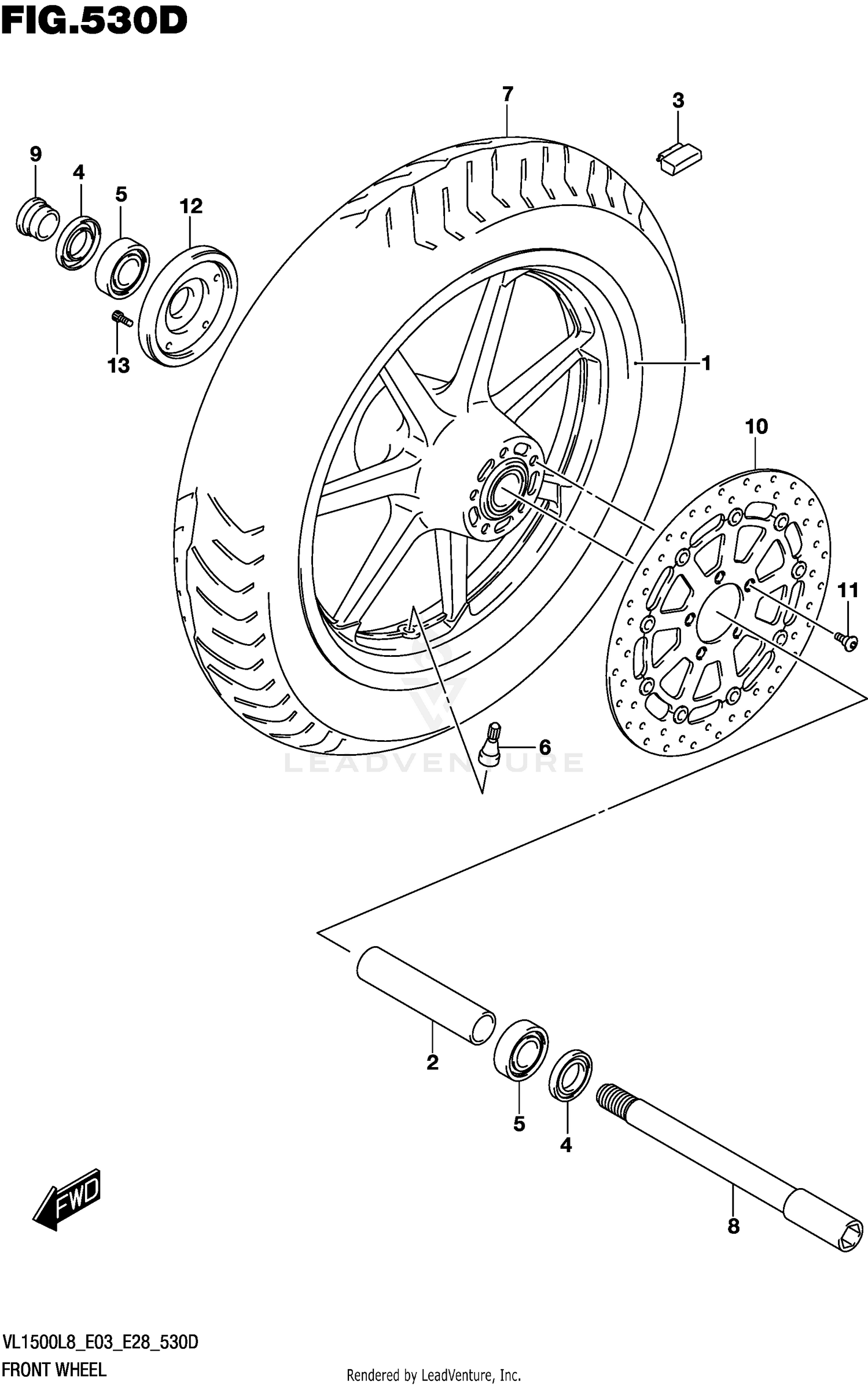 FIG.530D

7

3

9

4

5

12

13

1

10

11

6

LEADVENTURE

2

5

4

8

FWD

VL1500L8_E03_E28_530D

FRONT WHEEL

Rendered by LeadVenture, Inc.