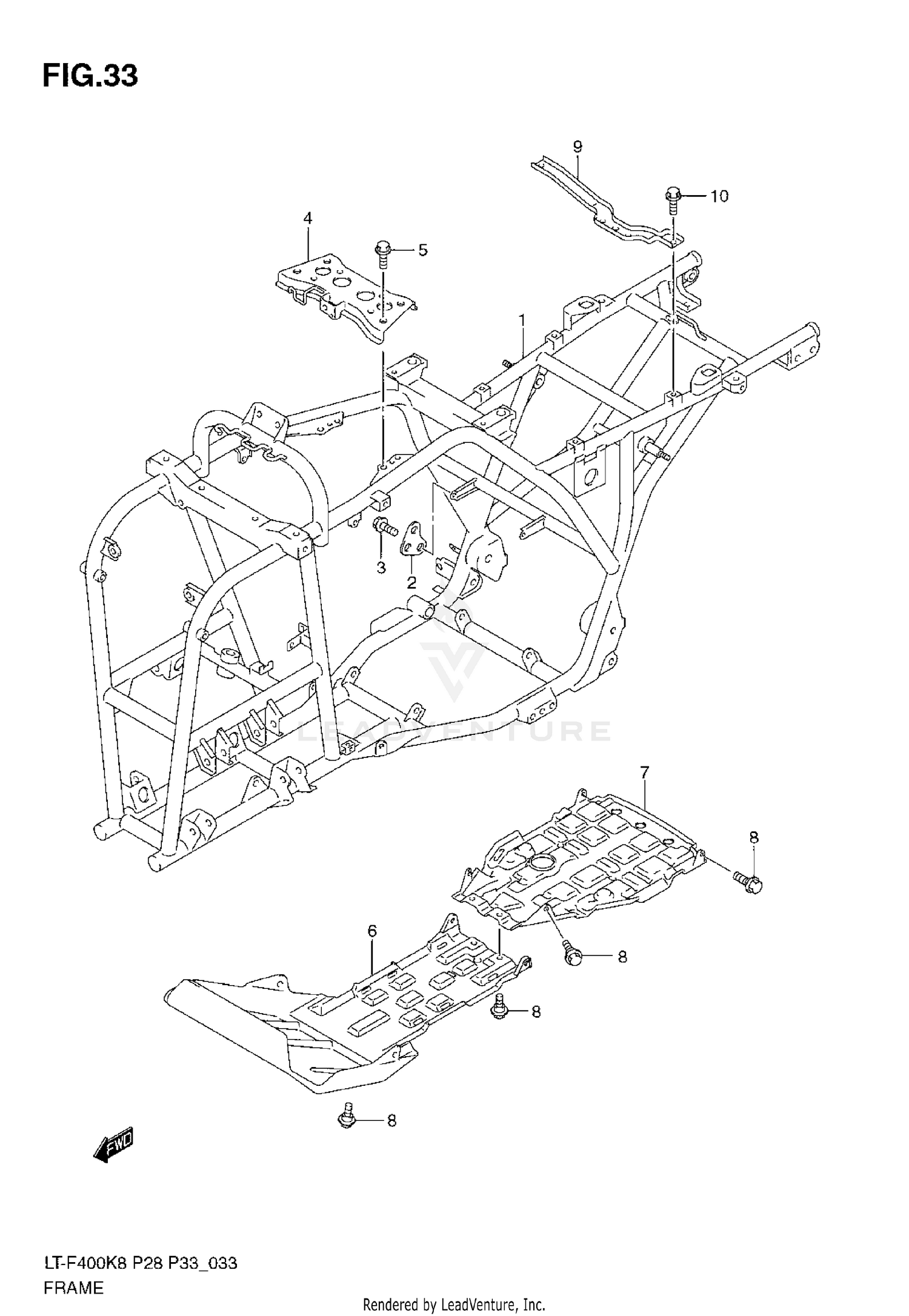 FIG.33

9
10
4
5
1
3
2
LEADVENTURE
7
8
8
6
8
8
FWD

LT-F400K8 P28 P33_033
FRAME

Rendered by LeadVenture, Inc.