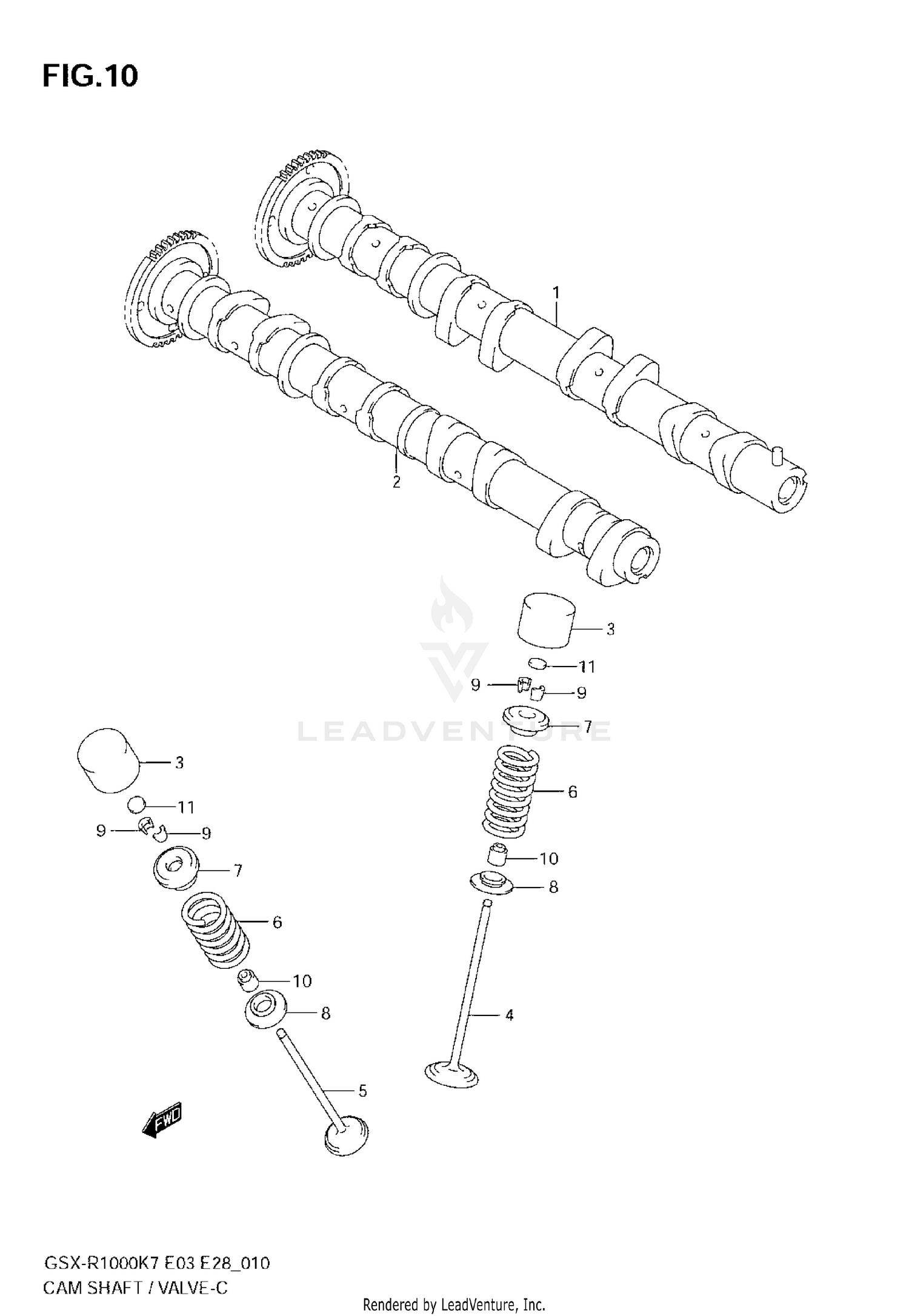 FIG.10

1

2

3

11

9

9

7

LEADVENTURE

6

10

8

4

3

11

9

9

7

6

10

8

5

FWD

GSX-R1000K7 E03 E28_010
CAM SHAFT / VALVE-C

Rendered by LeadVenture, Inc.