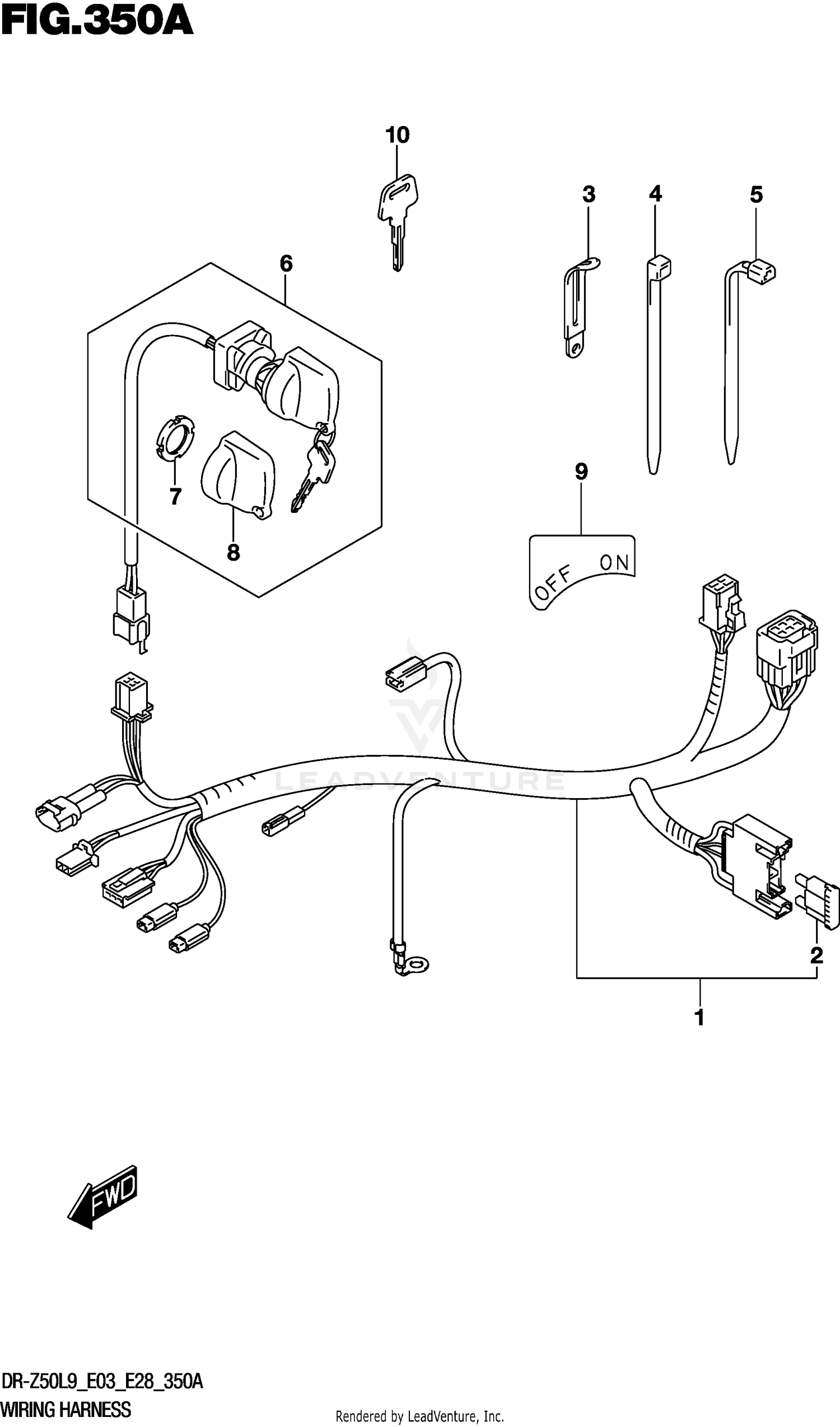 FIG.350A

10

3

4

5

6

7

8

9

OFF ON

LEADVENTURE

2

1

FWD

DR-Z50L9_E03_E28_350A
WIRING HARNESS

Rendered by LeadVenture, Inc.