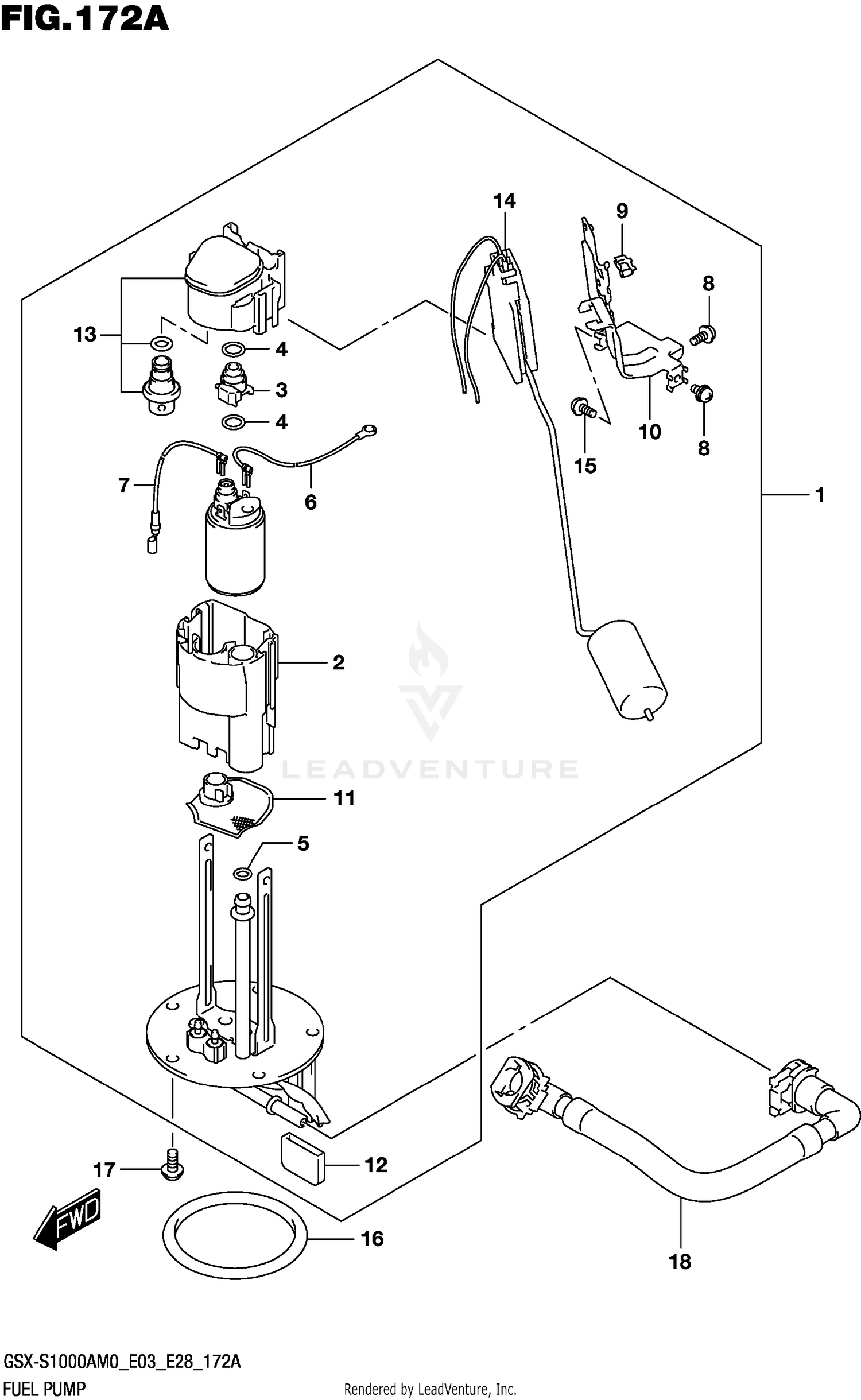 FIG.172A

14
9
8
13
4
3
4
10
8
15
7
6
1
2
LEADVENTURE
11
5
17
12
FWD
16
18

GSX-S1000AM0_E03_E28_172A
FUEL PUMP
Rendered by LeadVenture, Inc.