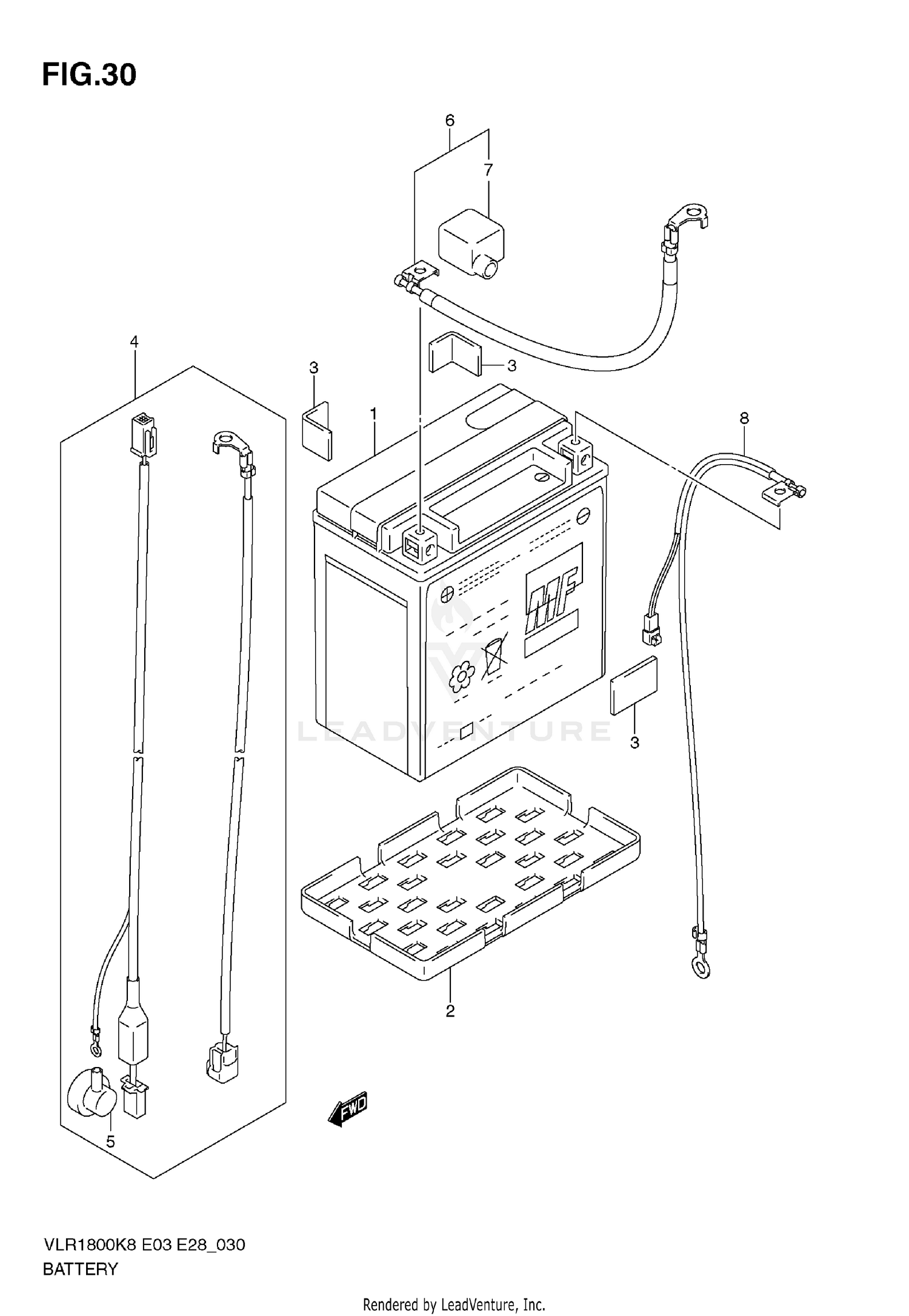 FIG.30

6

7

4

3

3

1

8

MF

LEADVENTURE

3

2

5

FWD

VLR1800K8 E03 E28_030

BATTERY

Rendered by LeadVenture, Inc.