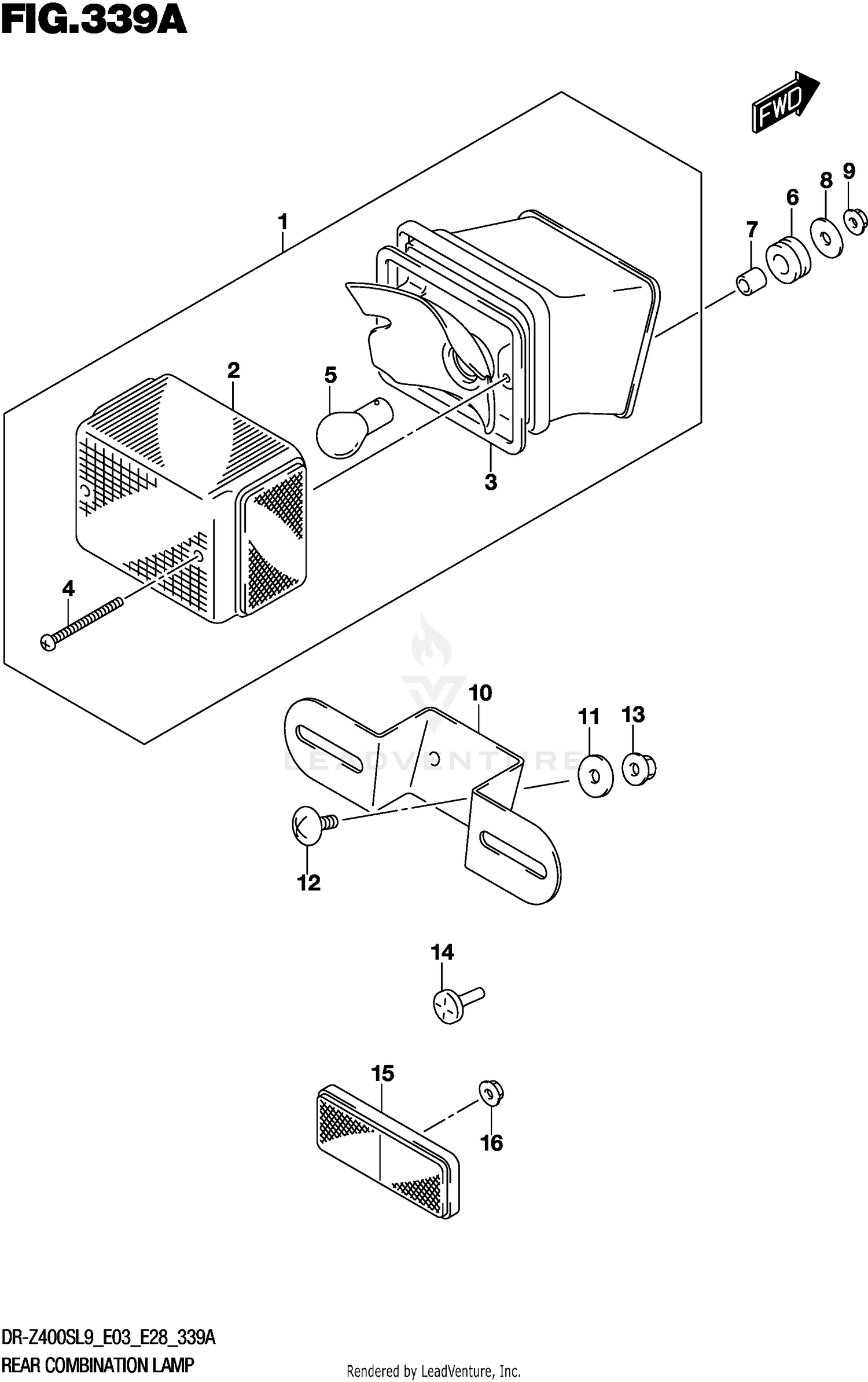 FIG.339A

FWD

1
2
3
4
5
6
7
8
9
10
11
12
13
14
15
16

LEADVENTURE

DR-Z400SL9_E03_E28_339A
REAR COMBINATION LAMP

Rendered by LeadVenture, Inc.