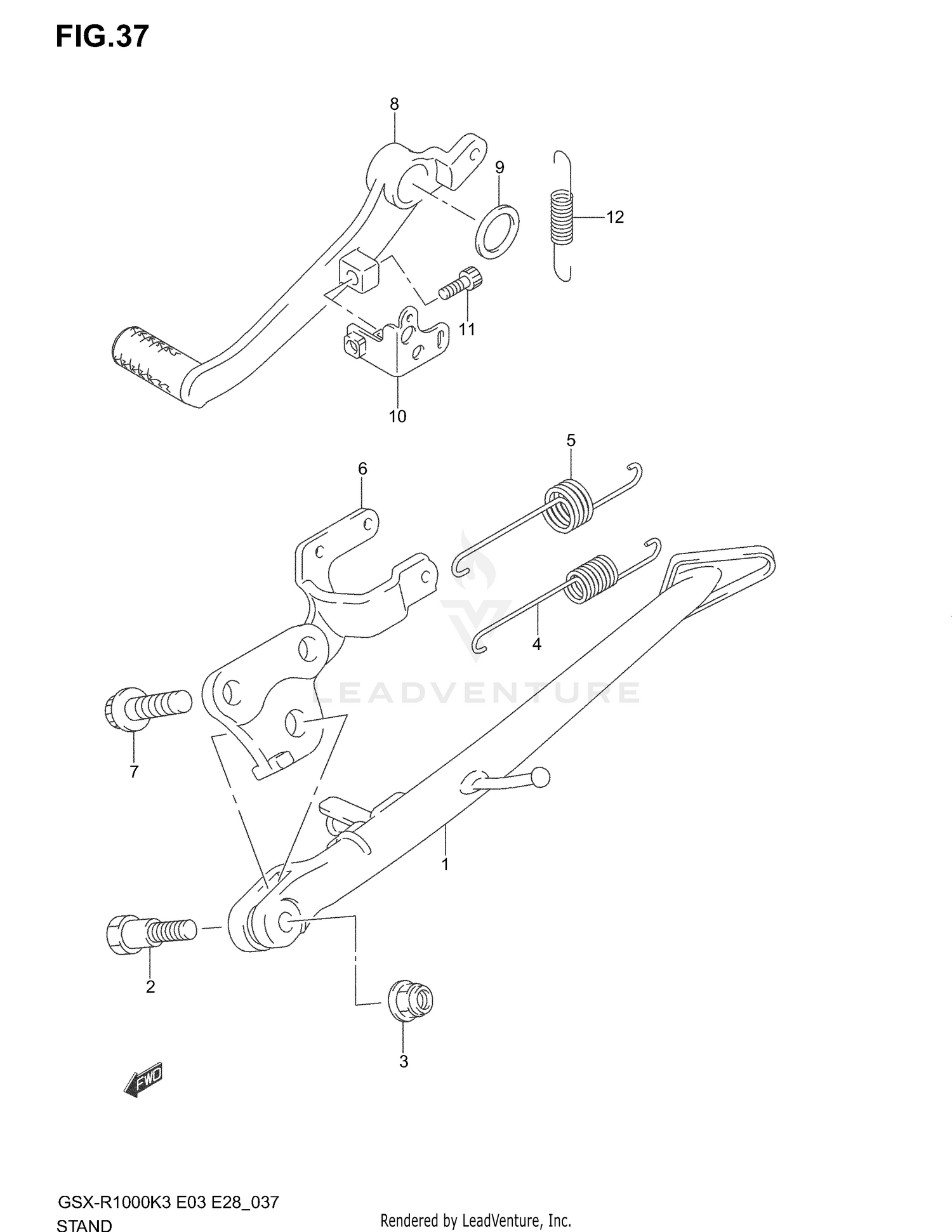 FIG.37

8
9
12
11
10
5
6
4
LEADVENTURE
7
1
2
3
FWD

GSX-R1000K3 E03 E28_037
STAND

Rendered by LeadVenture, Inc.