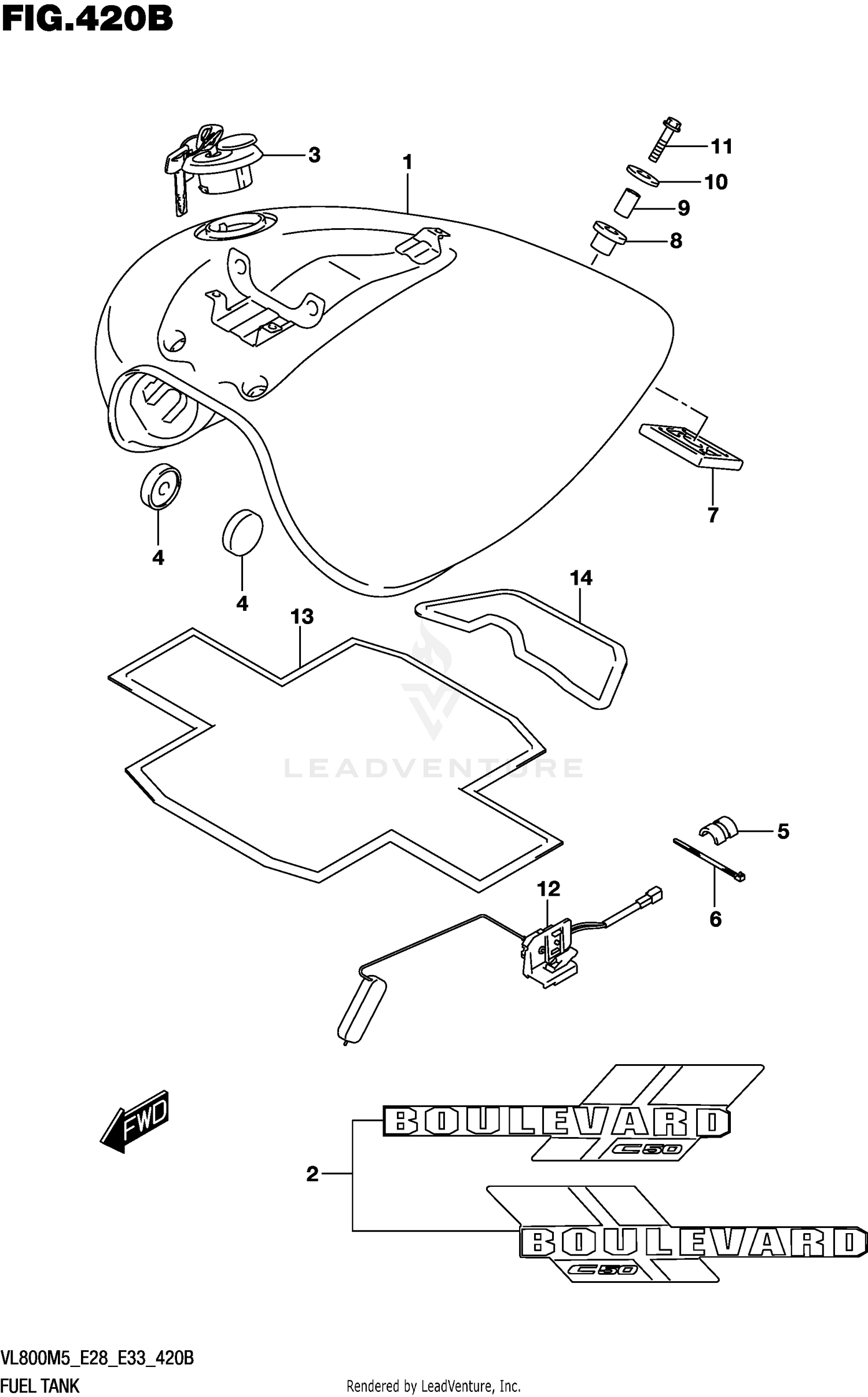 FIG.420B

3
1
11
10
9
8
7
4
4
14
13
LEADVENTURE
5
6
12
FWD
BOULEVARD
C50
2
BOULEVARD
C50

VL800M5_E28_E33_420B
FUEL TANK
Rendered by LeadVenture, Inc.