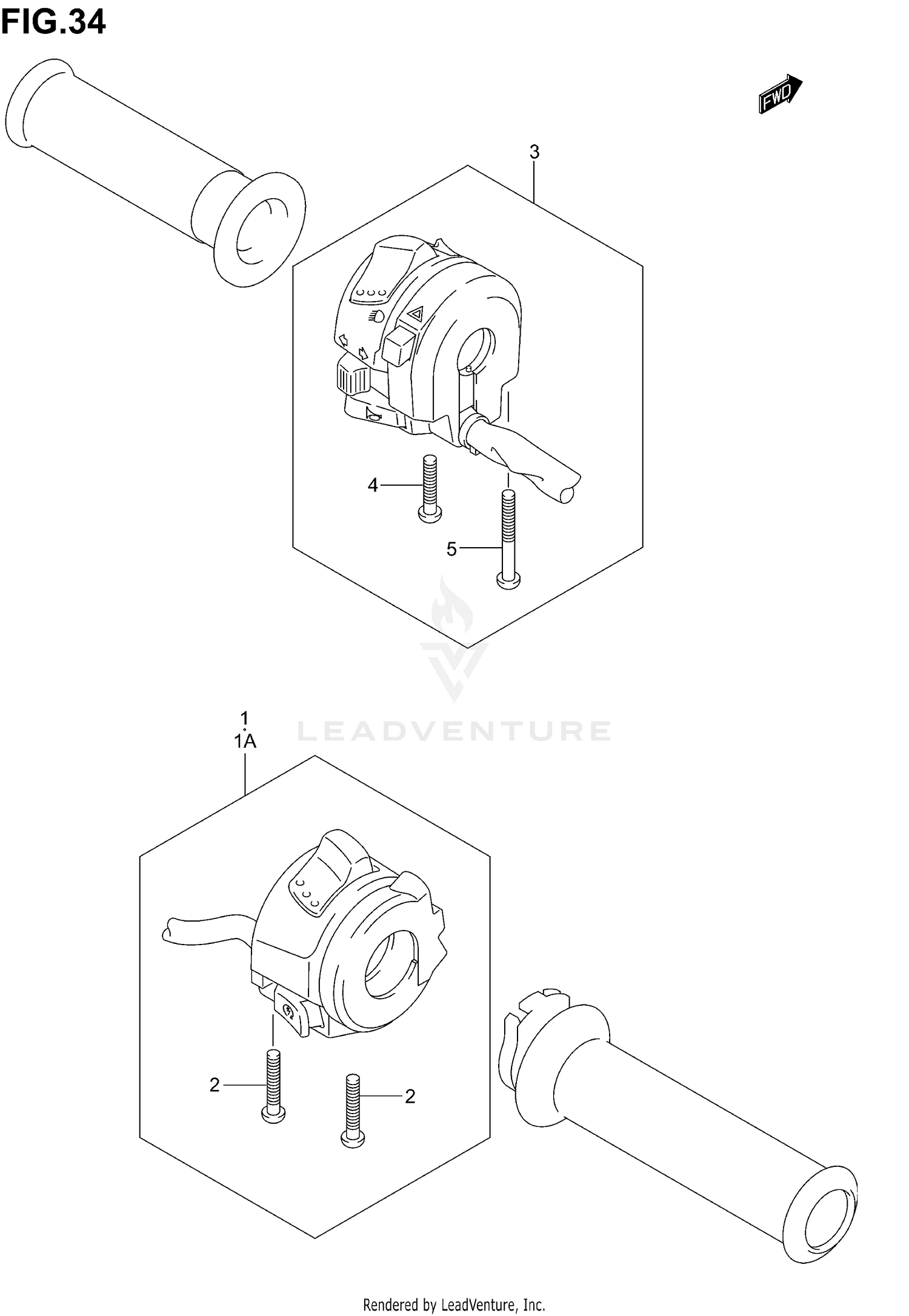 FIG.34

FWD

3

4

5

LEADVENTURE

1
1A

2

2

Rendered by LeadVenture, Inc.