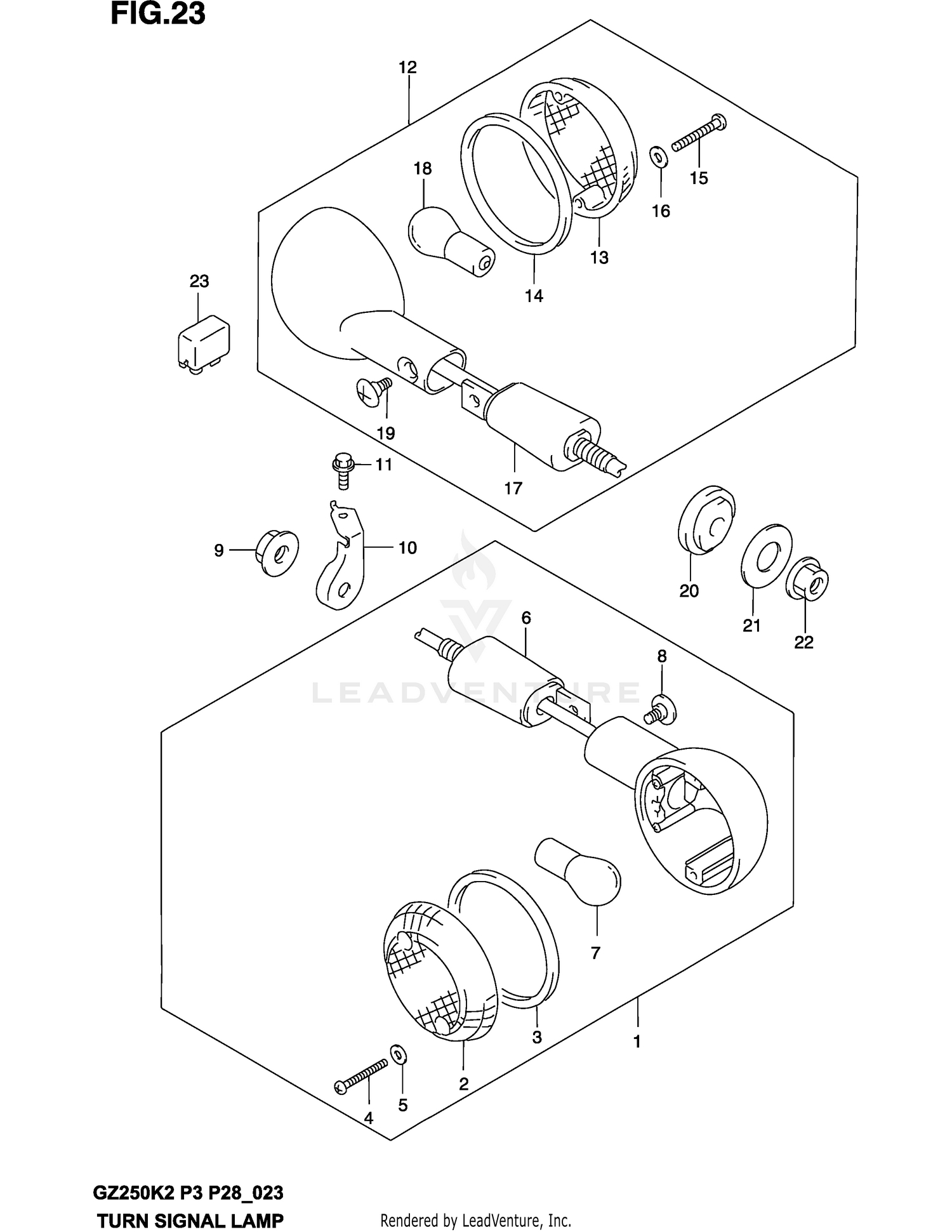 FIG.23

12

18

15

16

13

14

23

19

11

17

9

10

20

21

22

6

8

LEADVENTURE

7

3

1

2

5

4

GZ250K2 P3 P28_023

TURN SIGNAL LAMP

Rendered by LeadVenture, Inc.