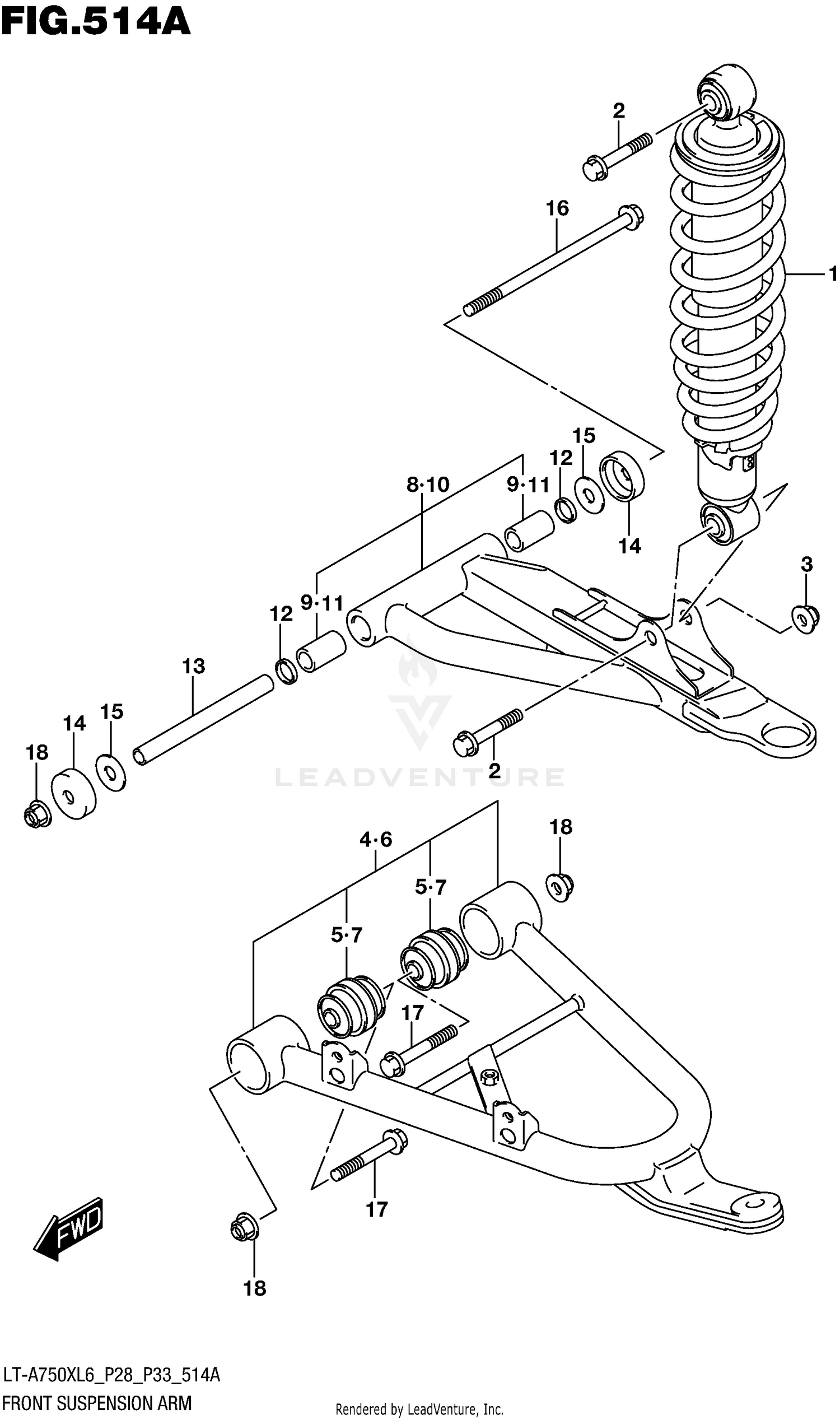 FIG.514A

2
16
1
15
12
8·10
9·11
14
3
12
9·11
13
14
15
18
2
LEADVENTURE
4·6
18
5·7
5·7
17
17
FWD
18

LT-A750XL6_P28_P33_514A
FRONT SUSPENSION ARM
Rendered by LeadVenture, Inc.